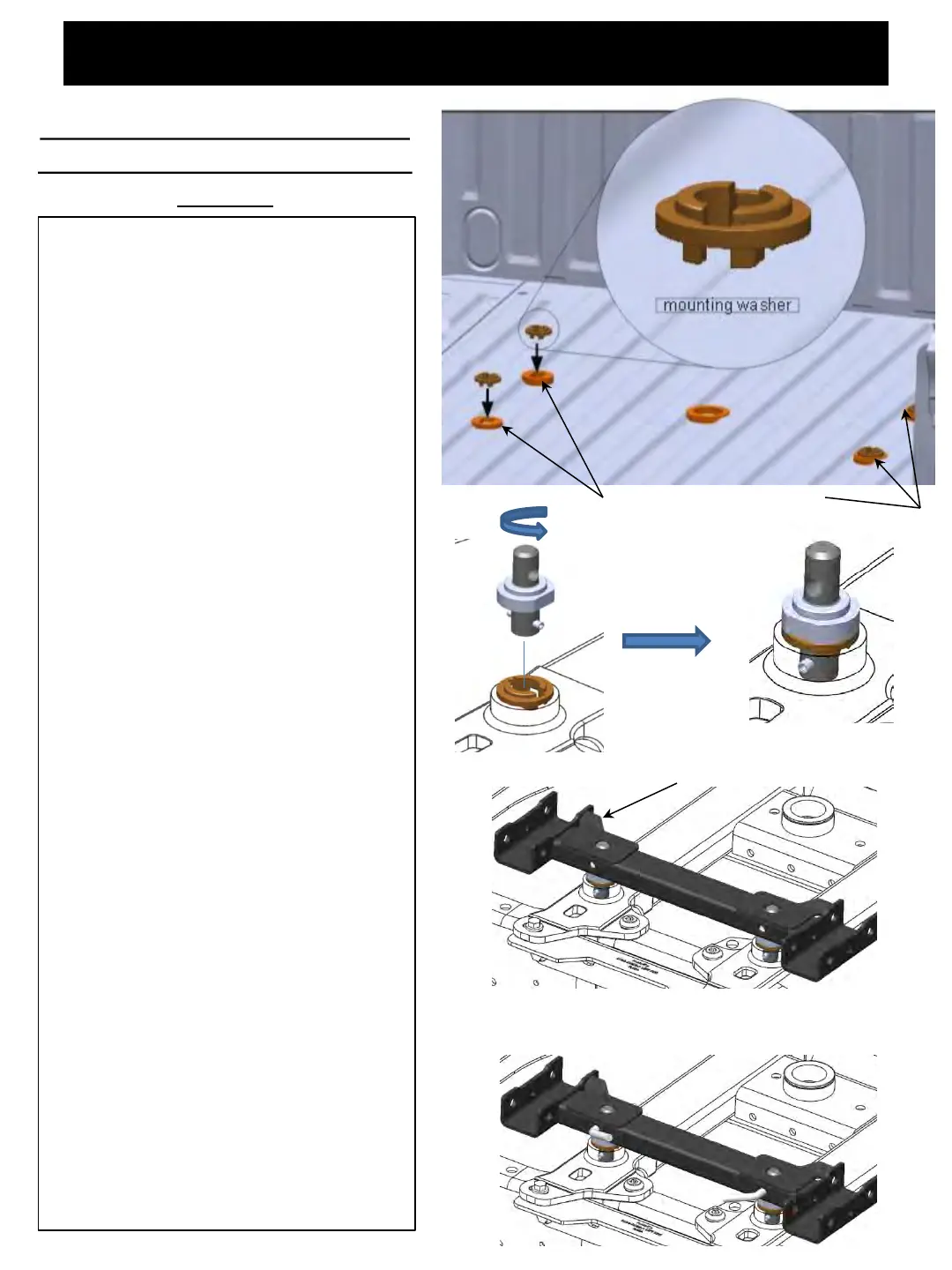 mounting washer