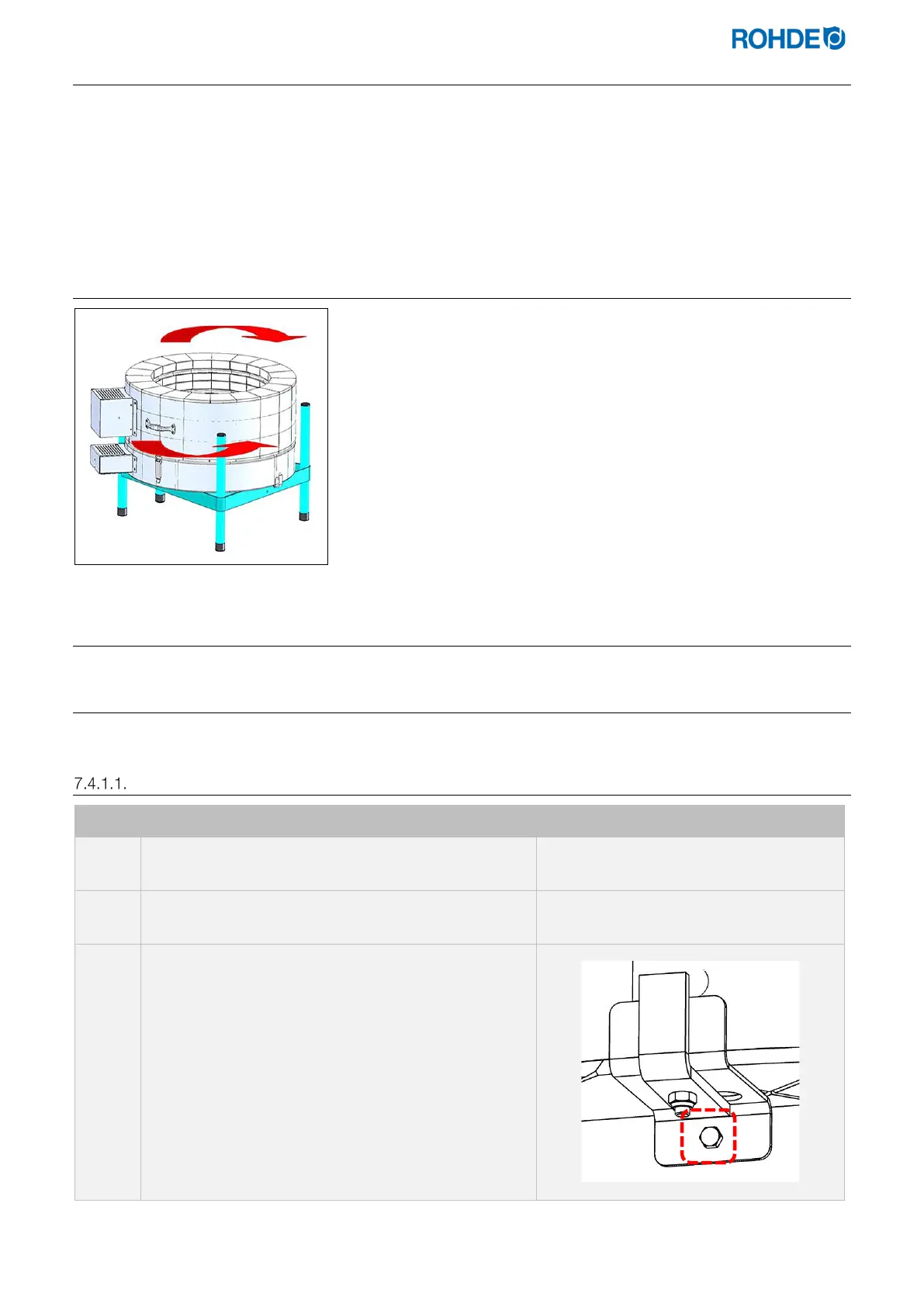 ROHDE

7.4.1.1.