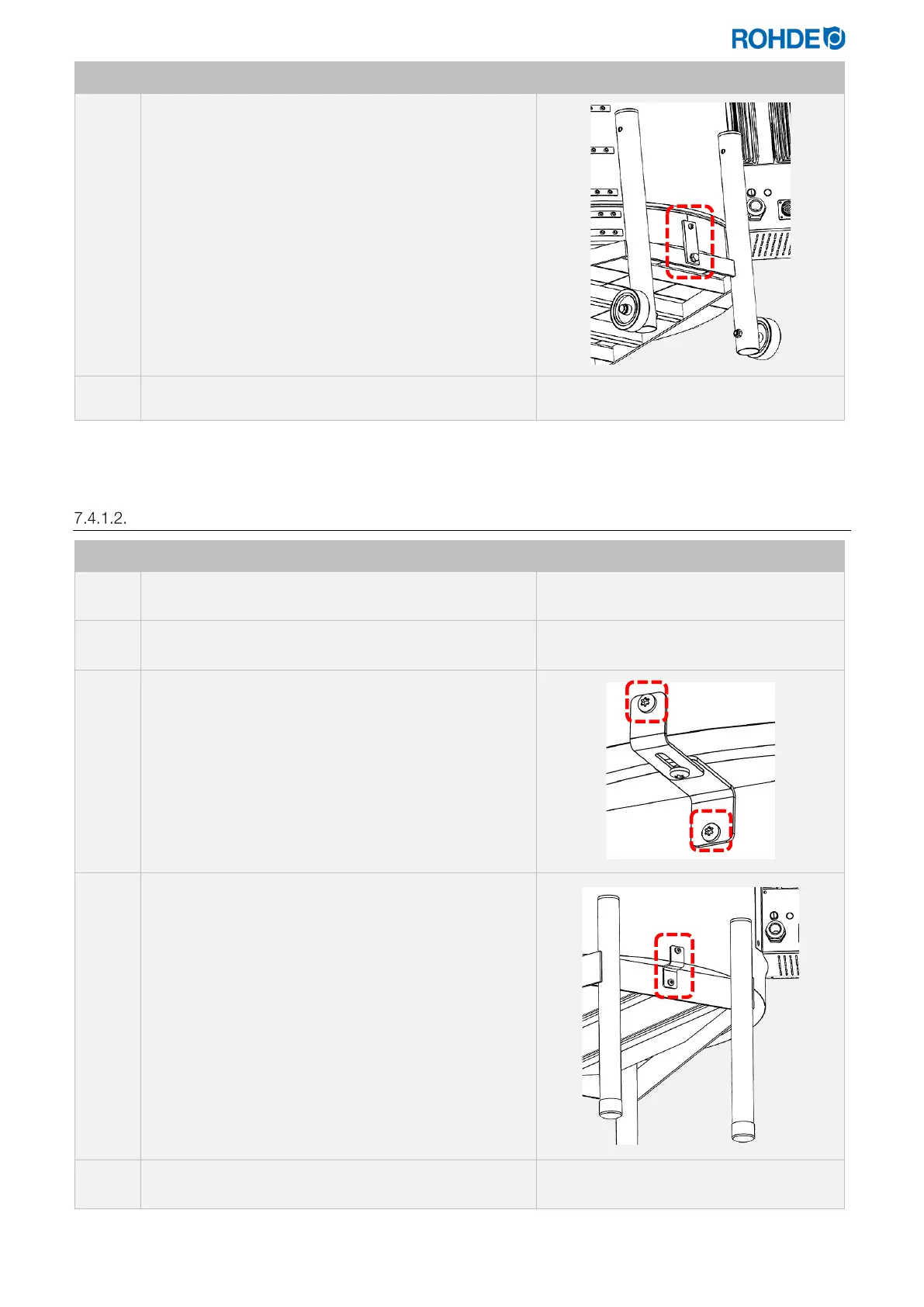 ROHDE

7.4.1.2.