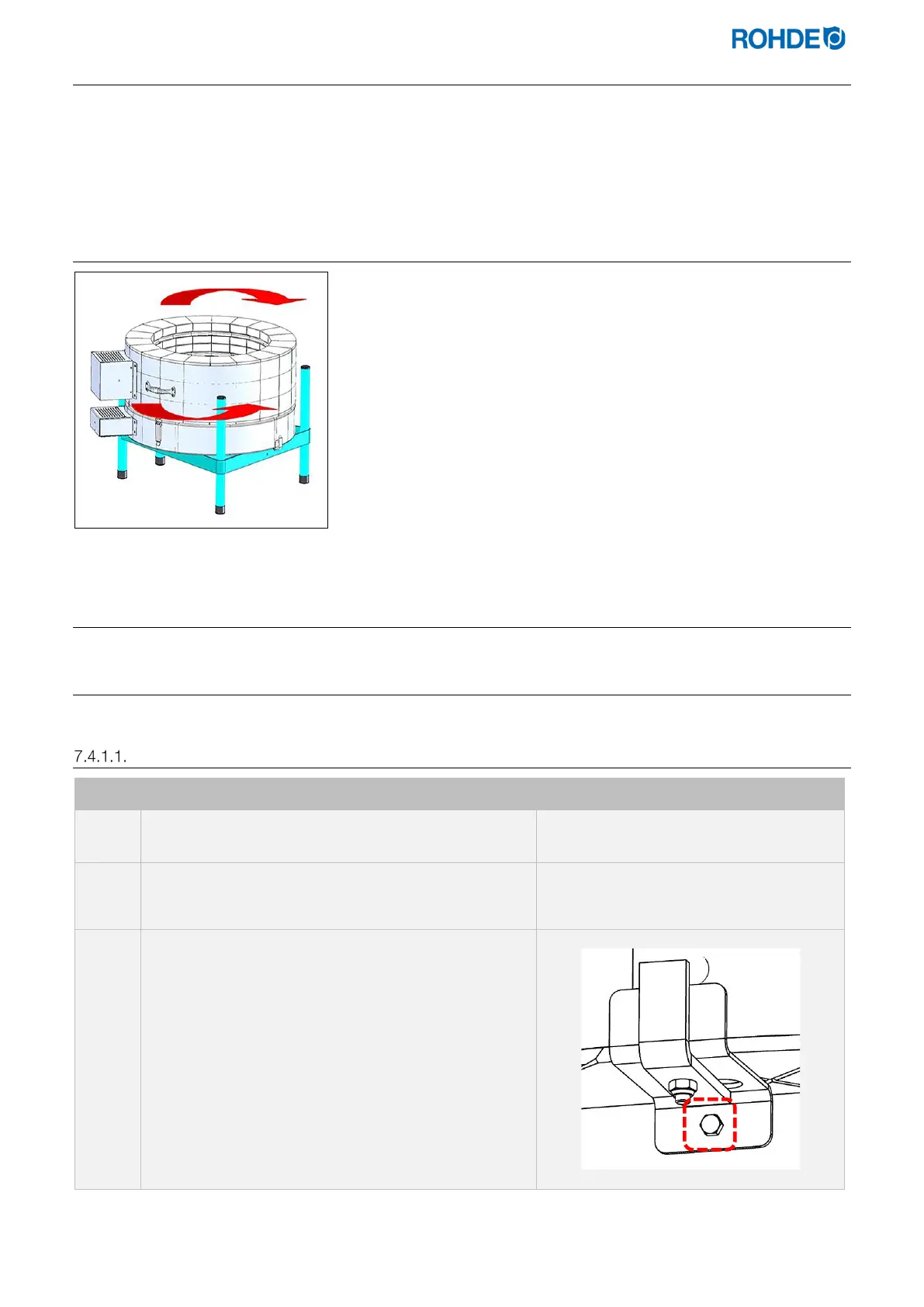 ROHDE

7.4.1.1.