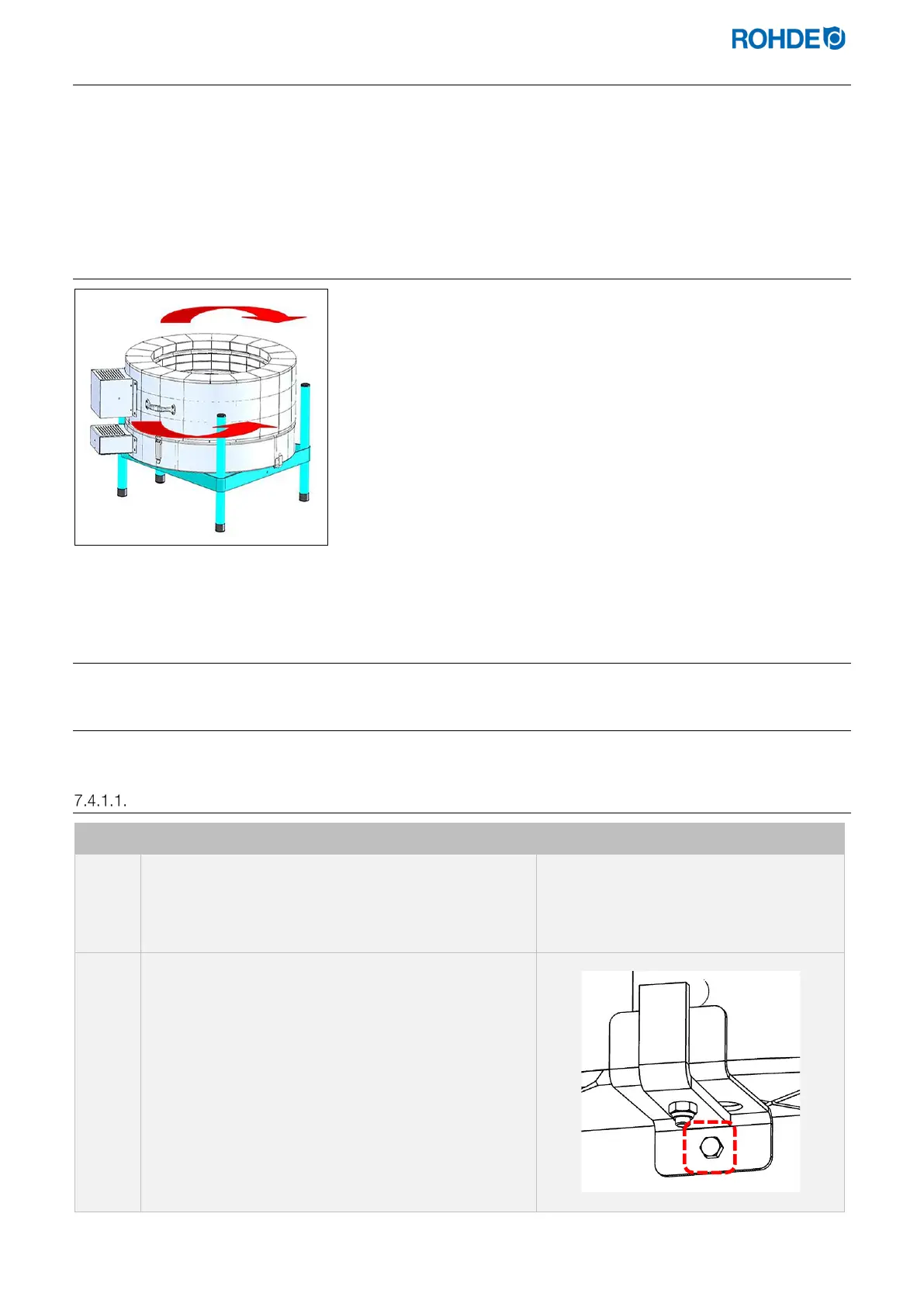 ROHDE

7.4.1.1.