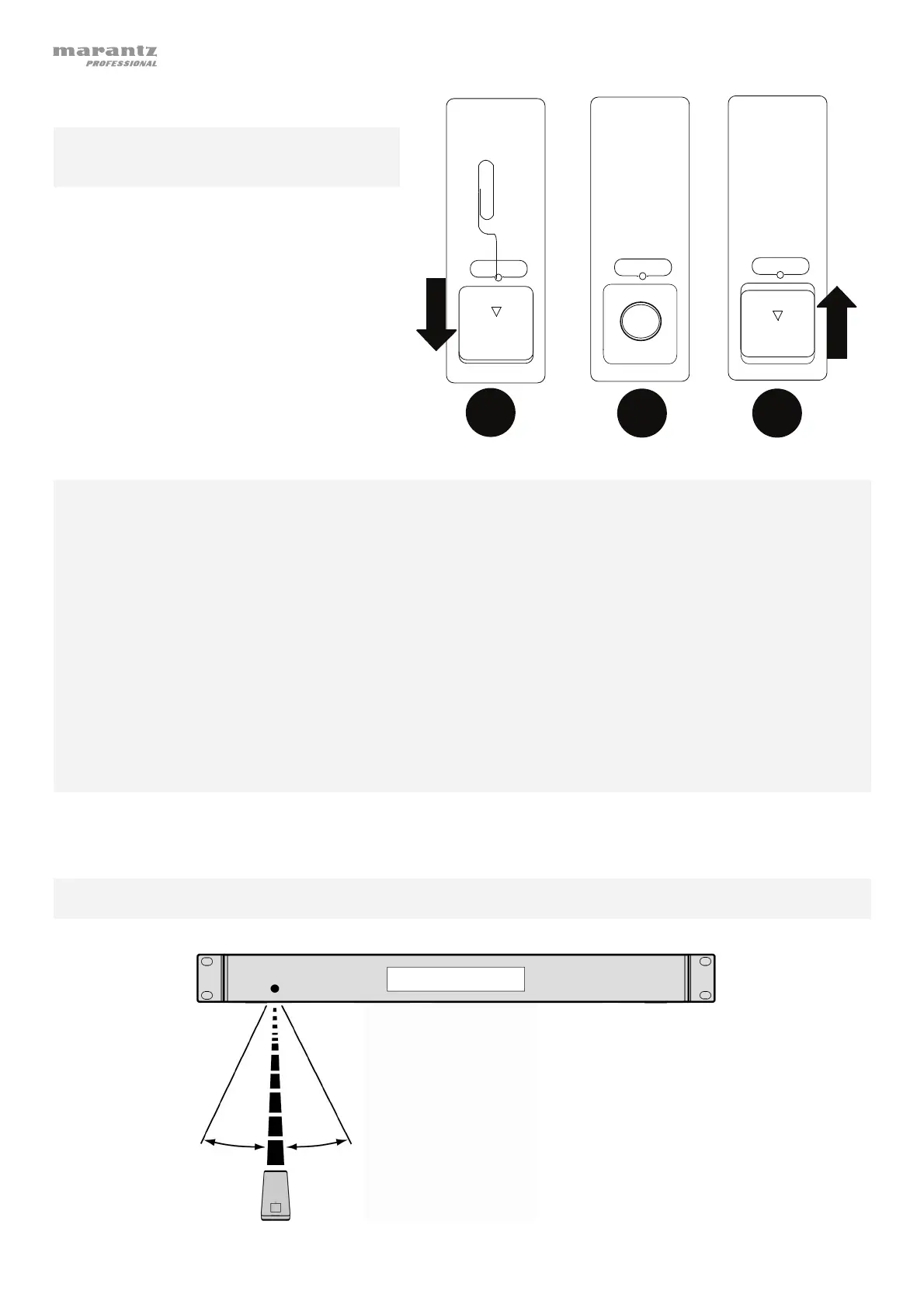 marantz
PROFESSIONAL