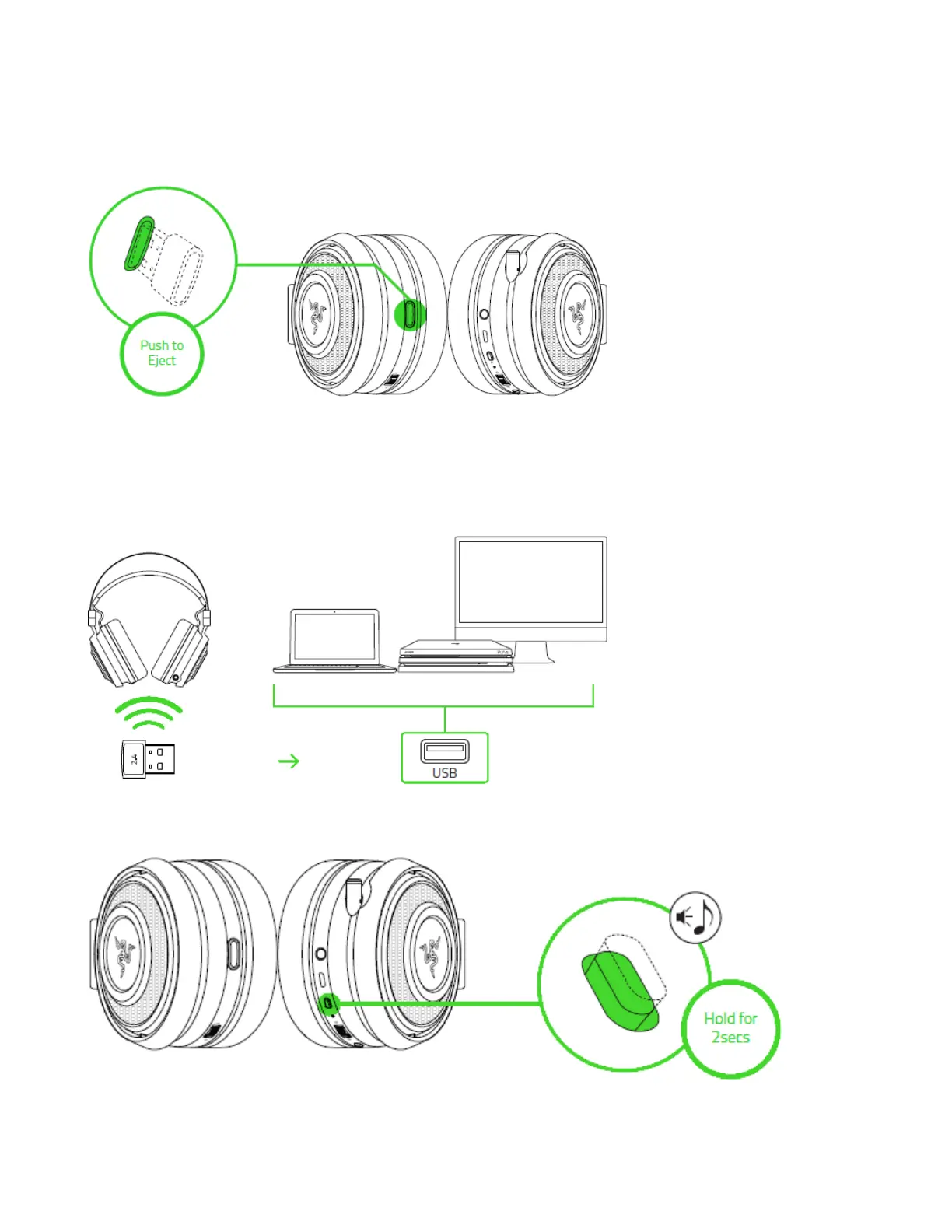 Push to Eject

2.4

USB

Hold for 2secs