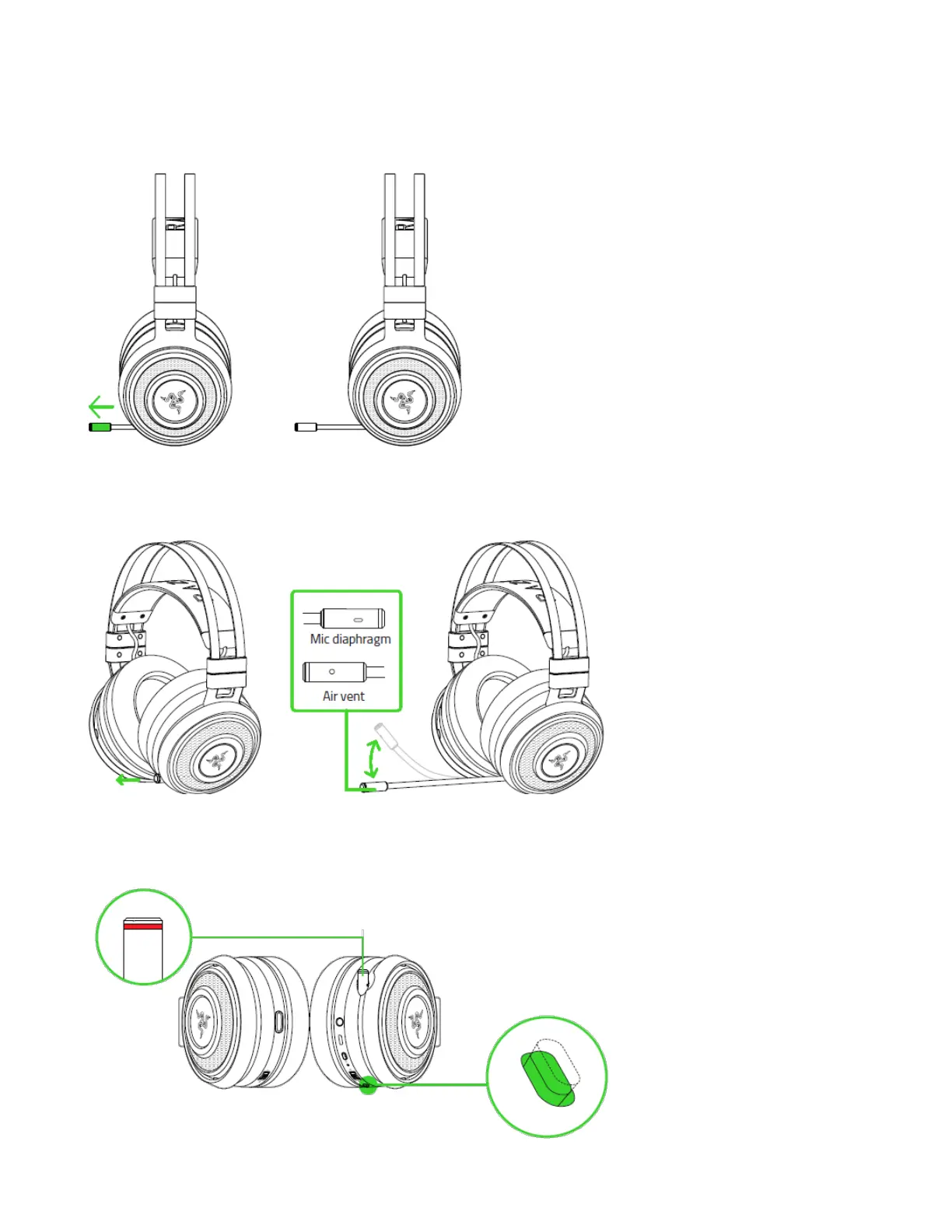 Mic diaphragm

Air vent