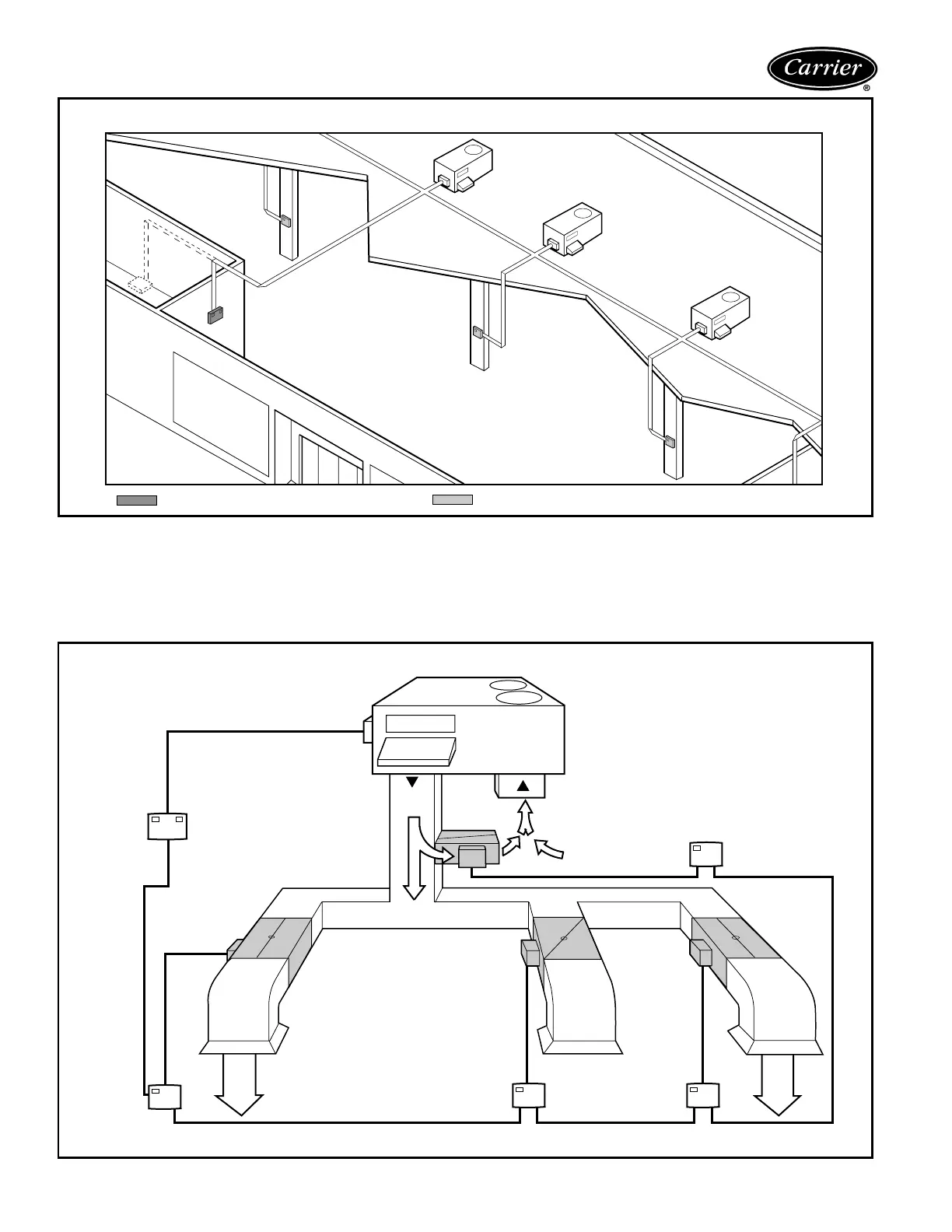 Carrier
®