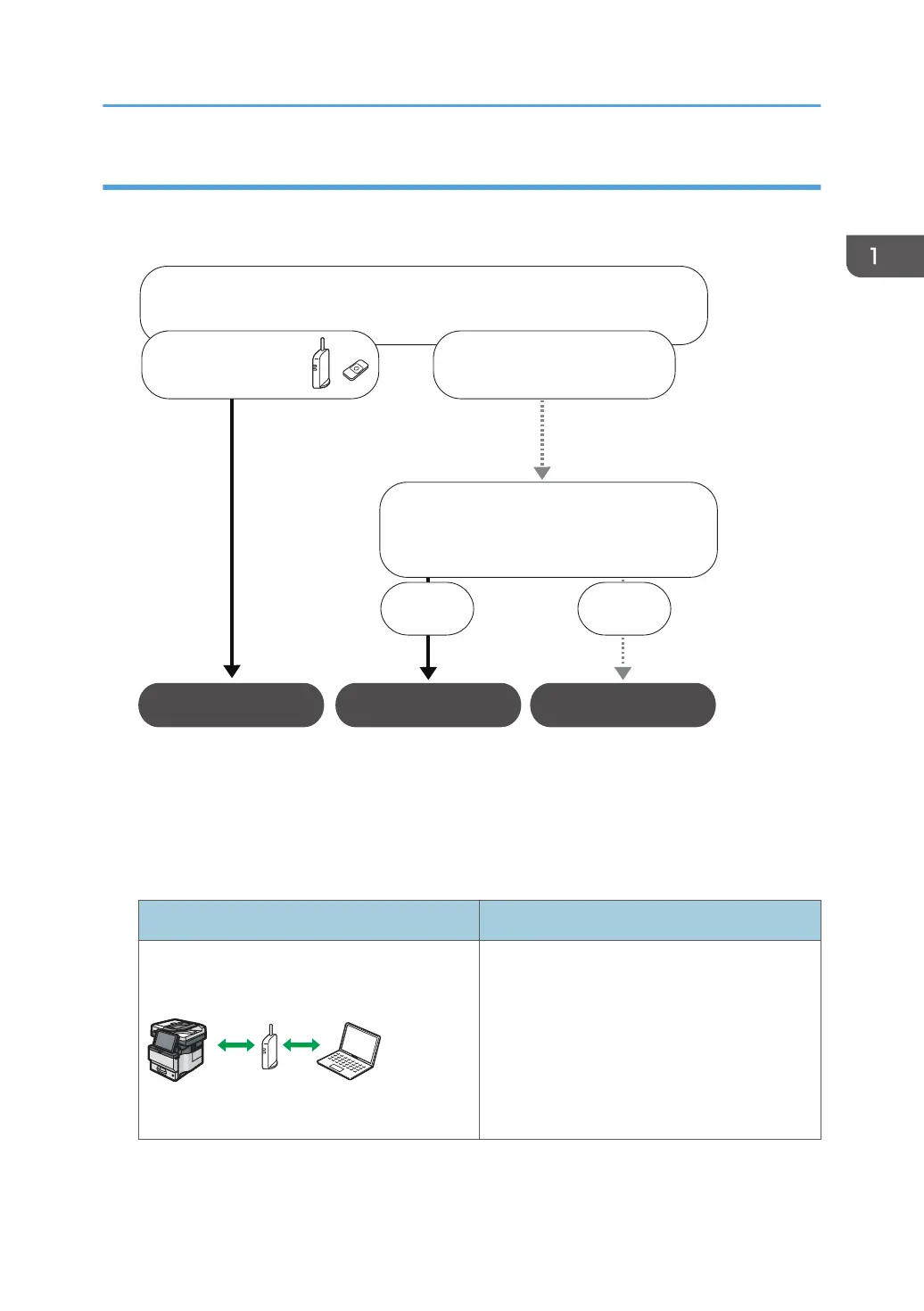 1