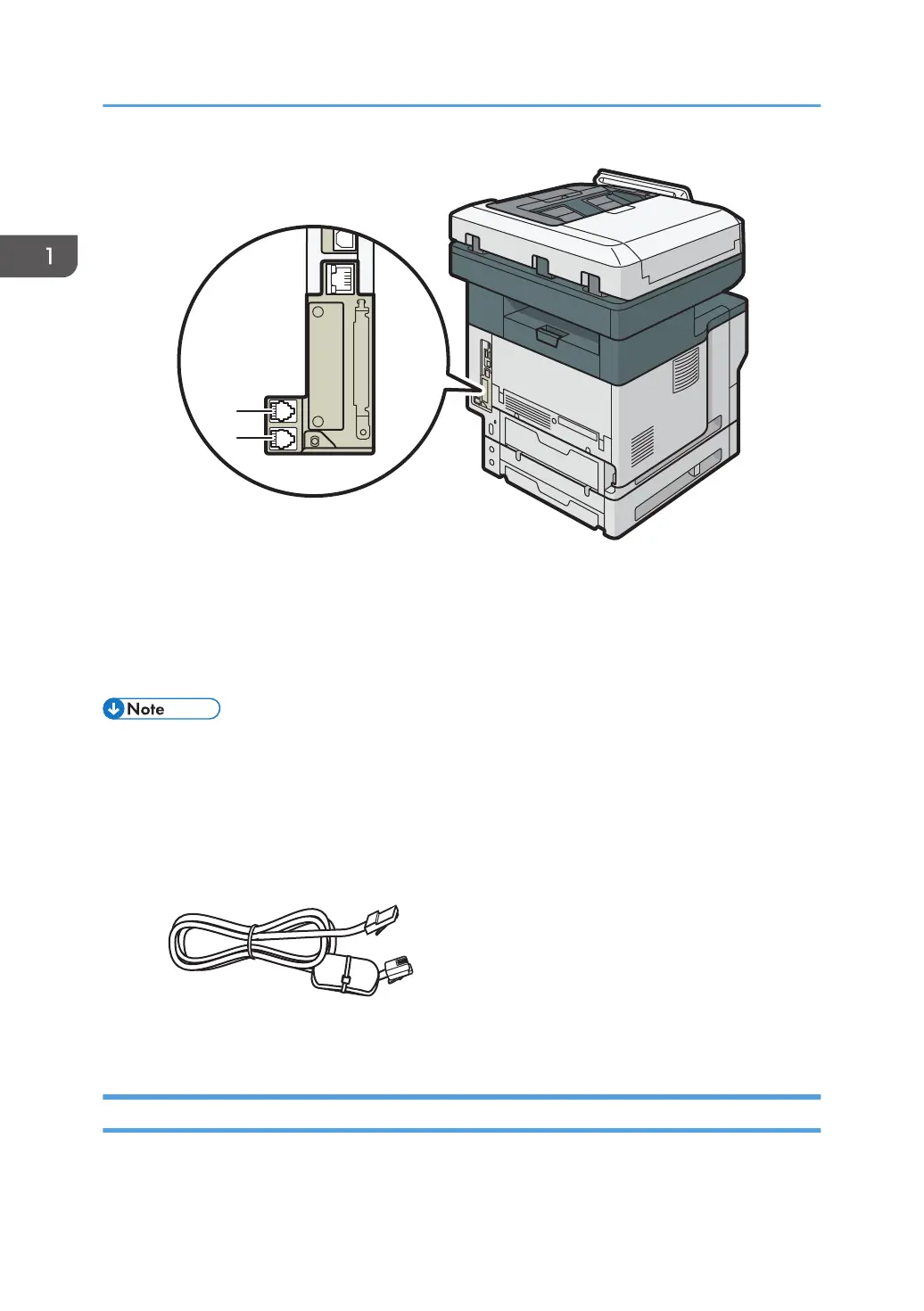 1

Note