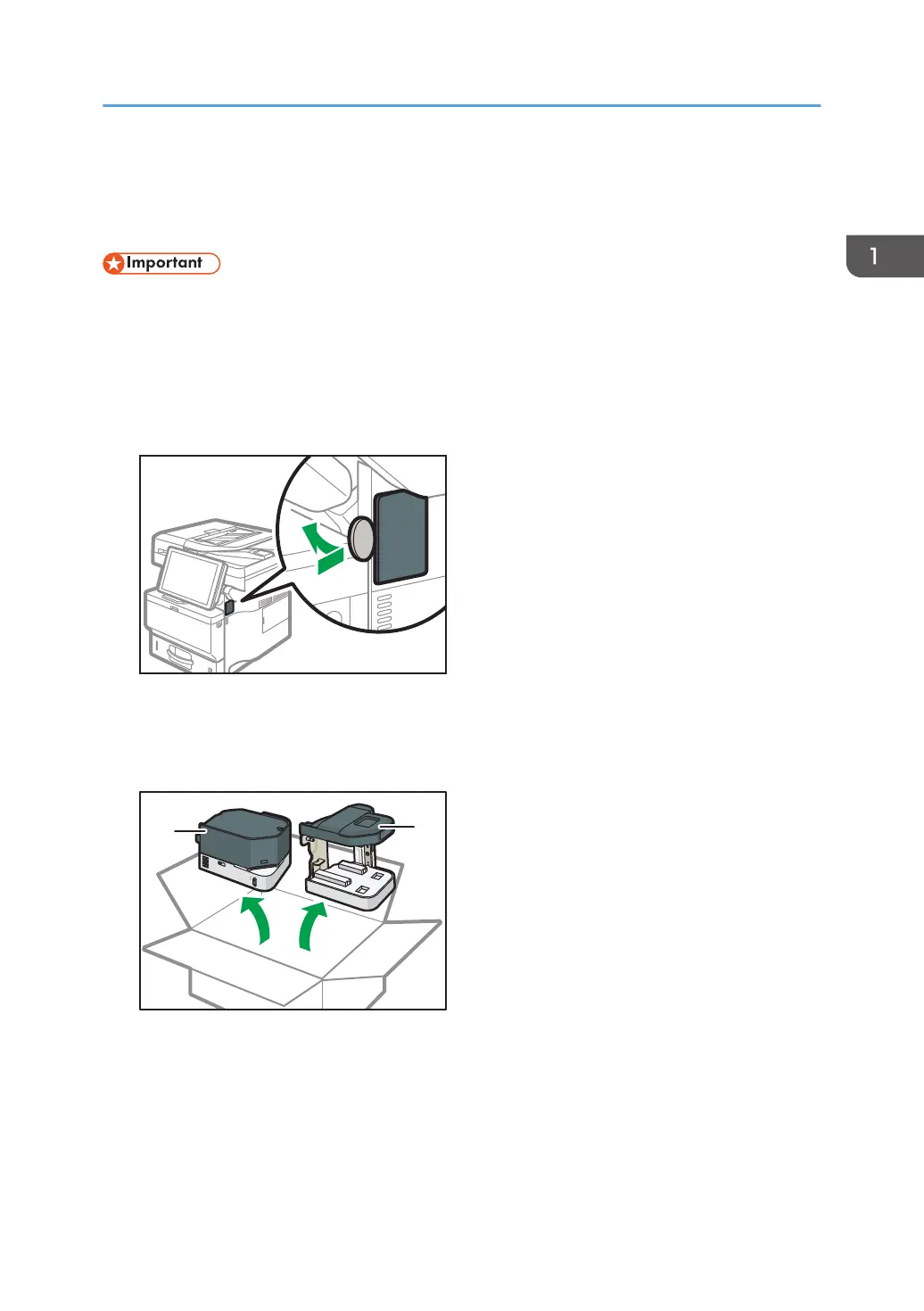 Important

1