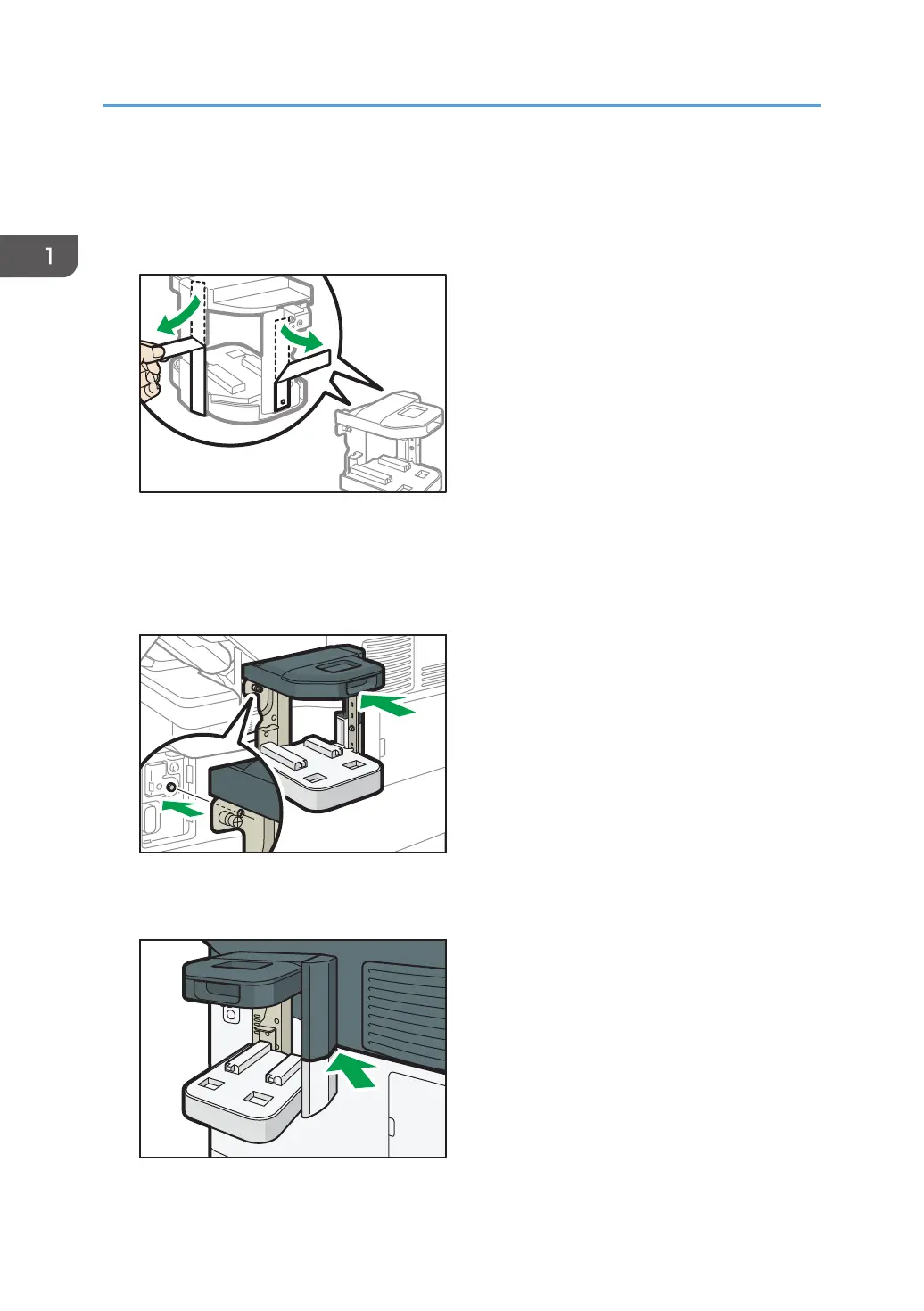 1