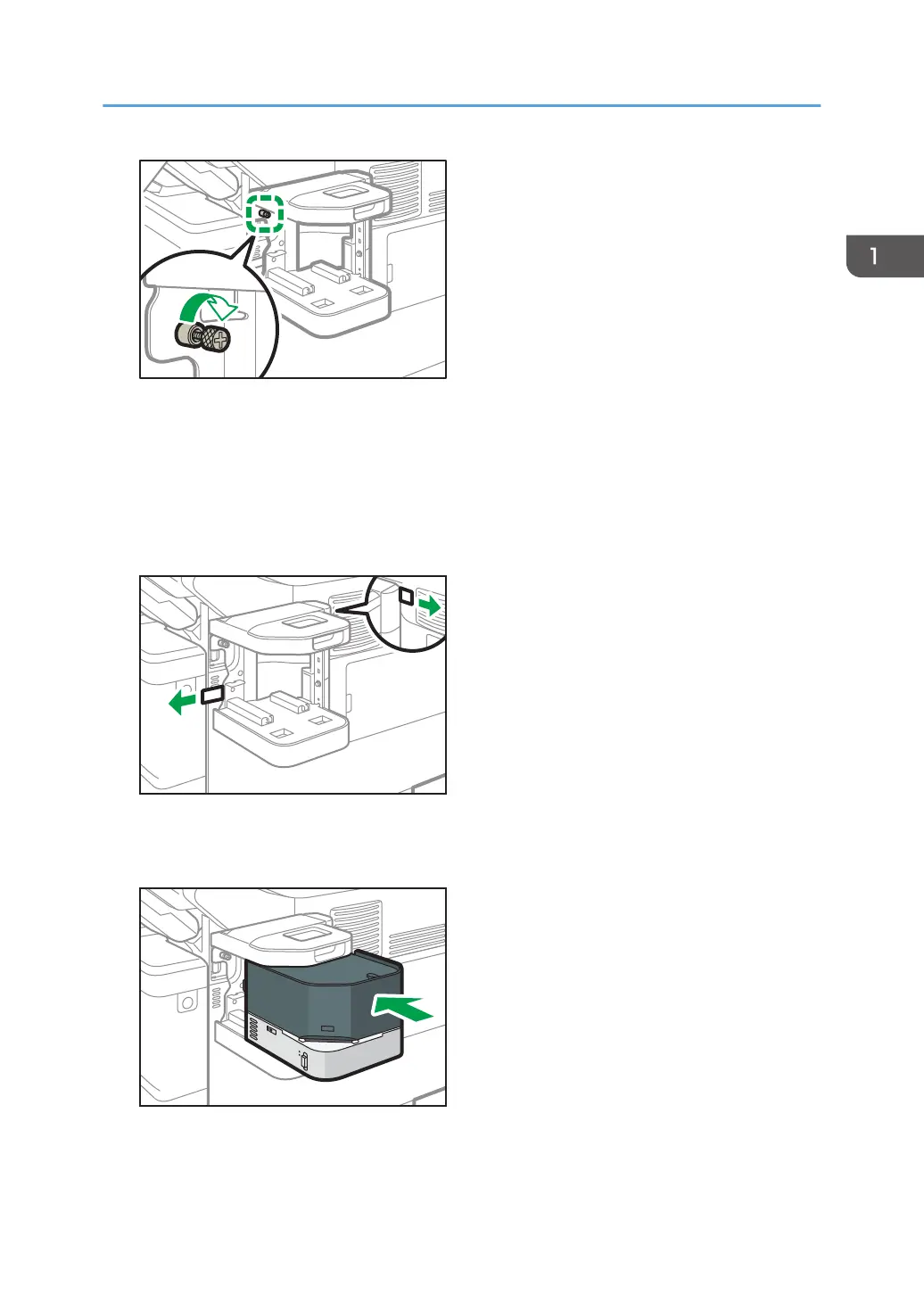 1