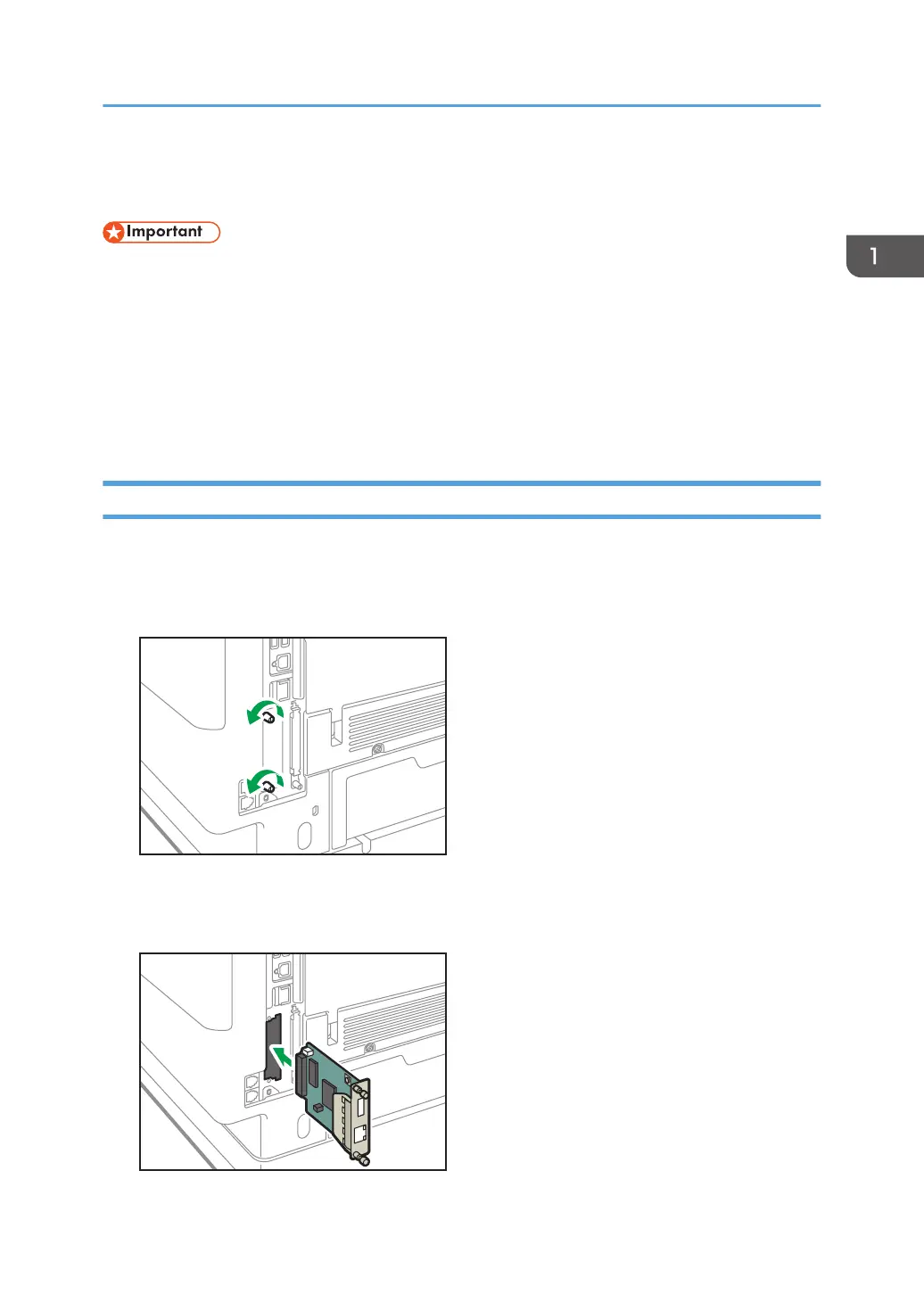 Important

1