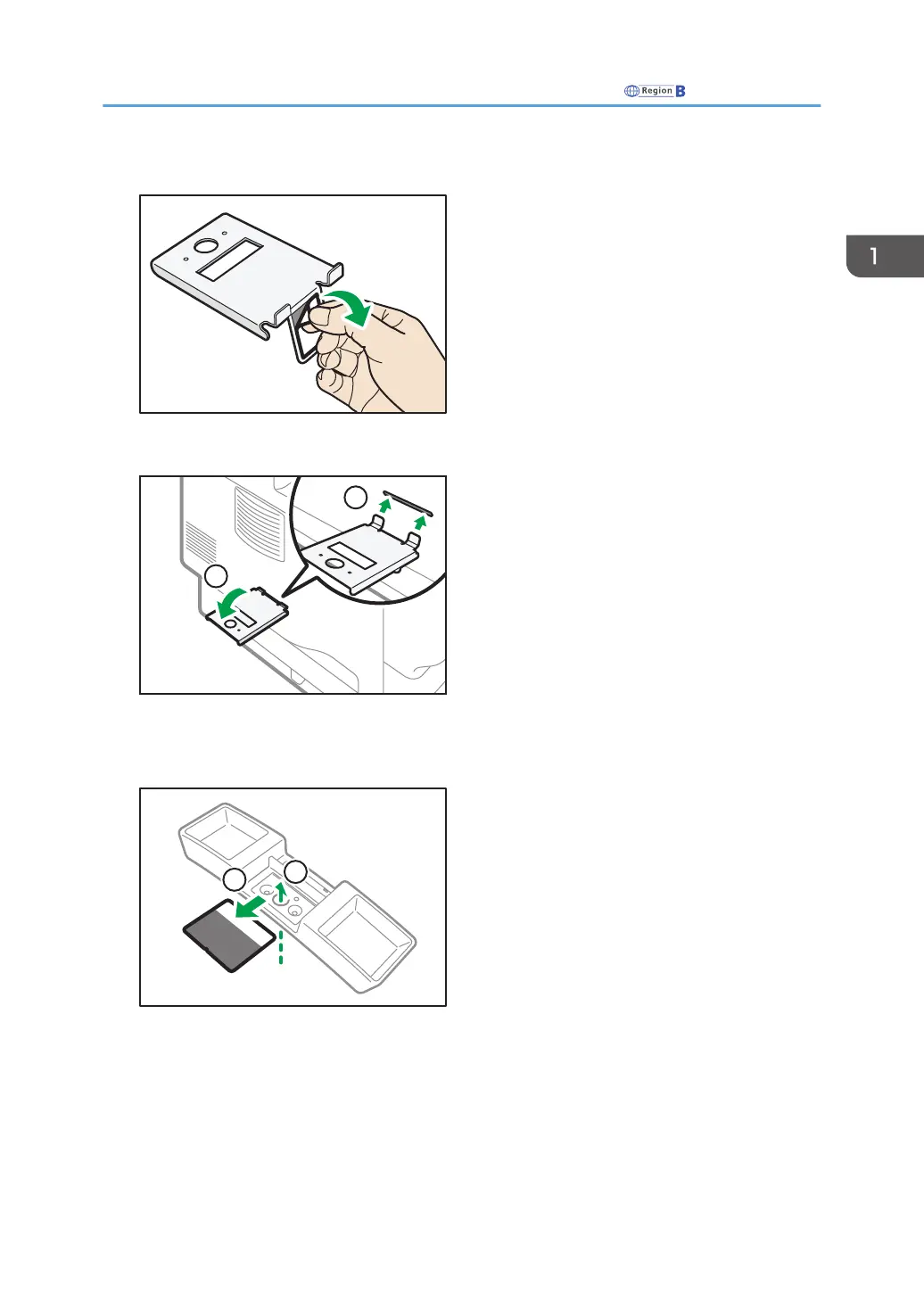 Region B

1