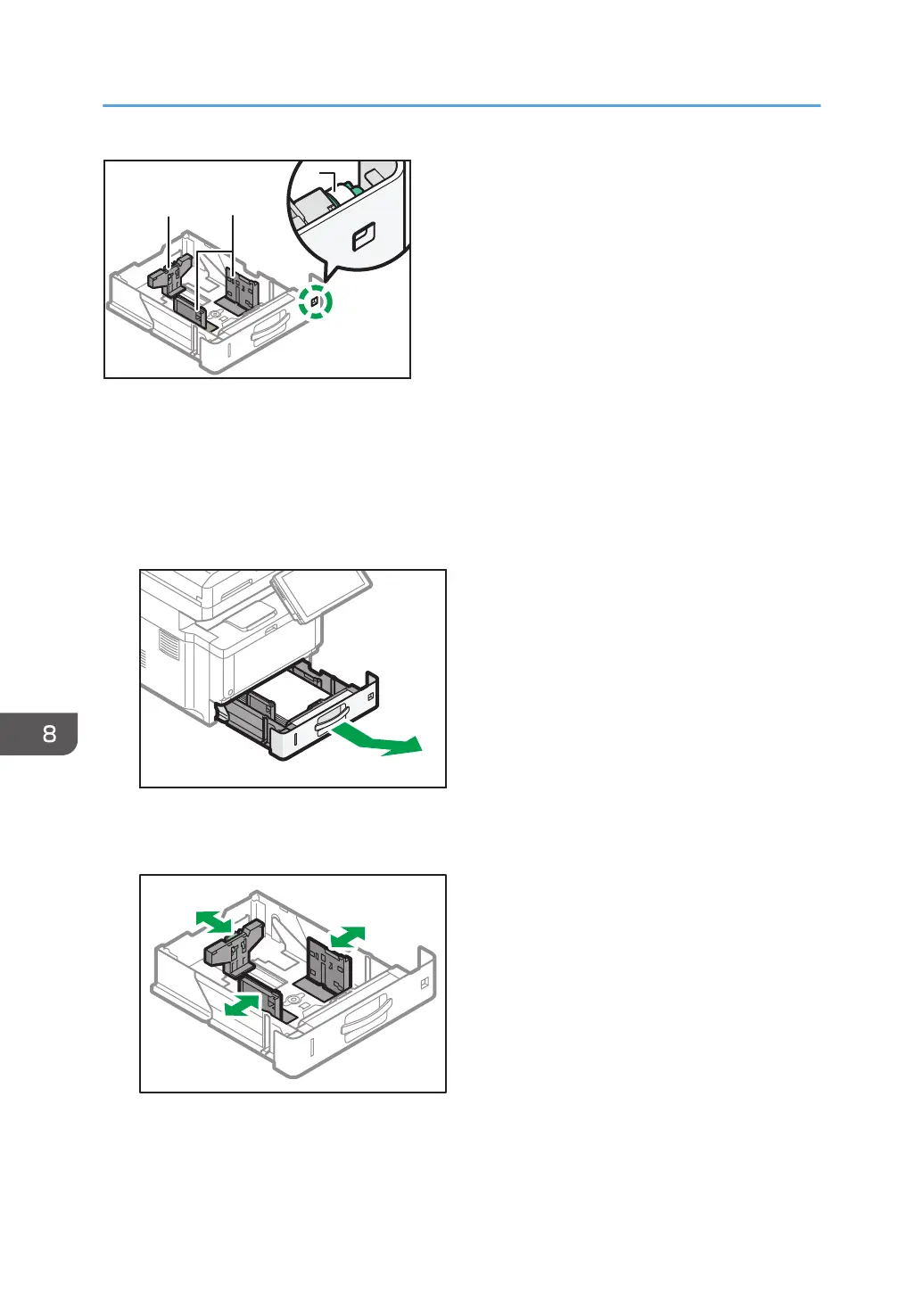 8