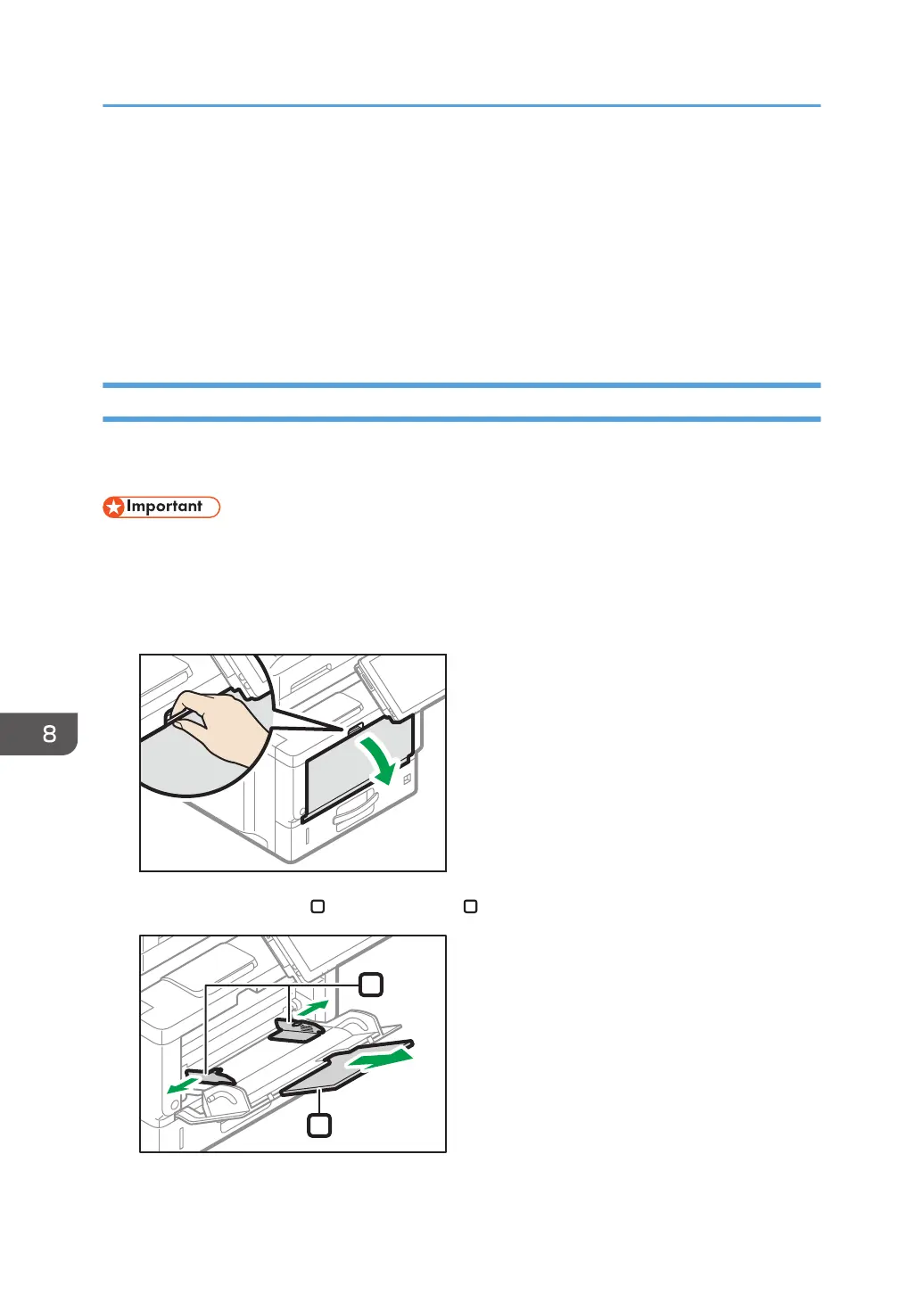 Important

8