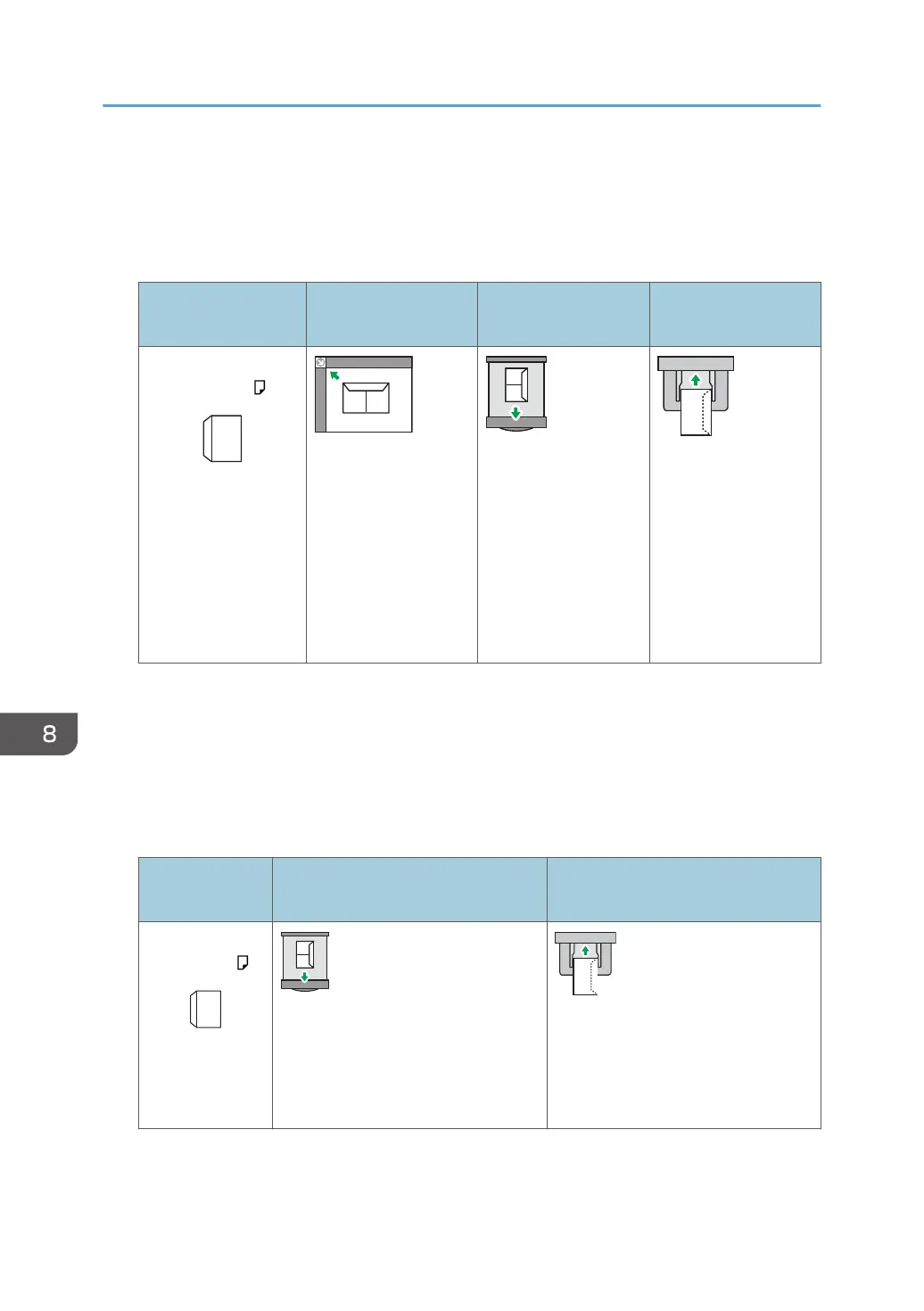 8