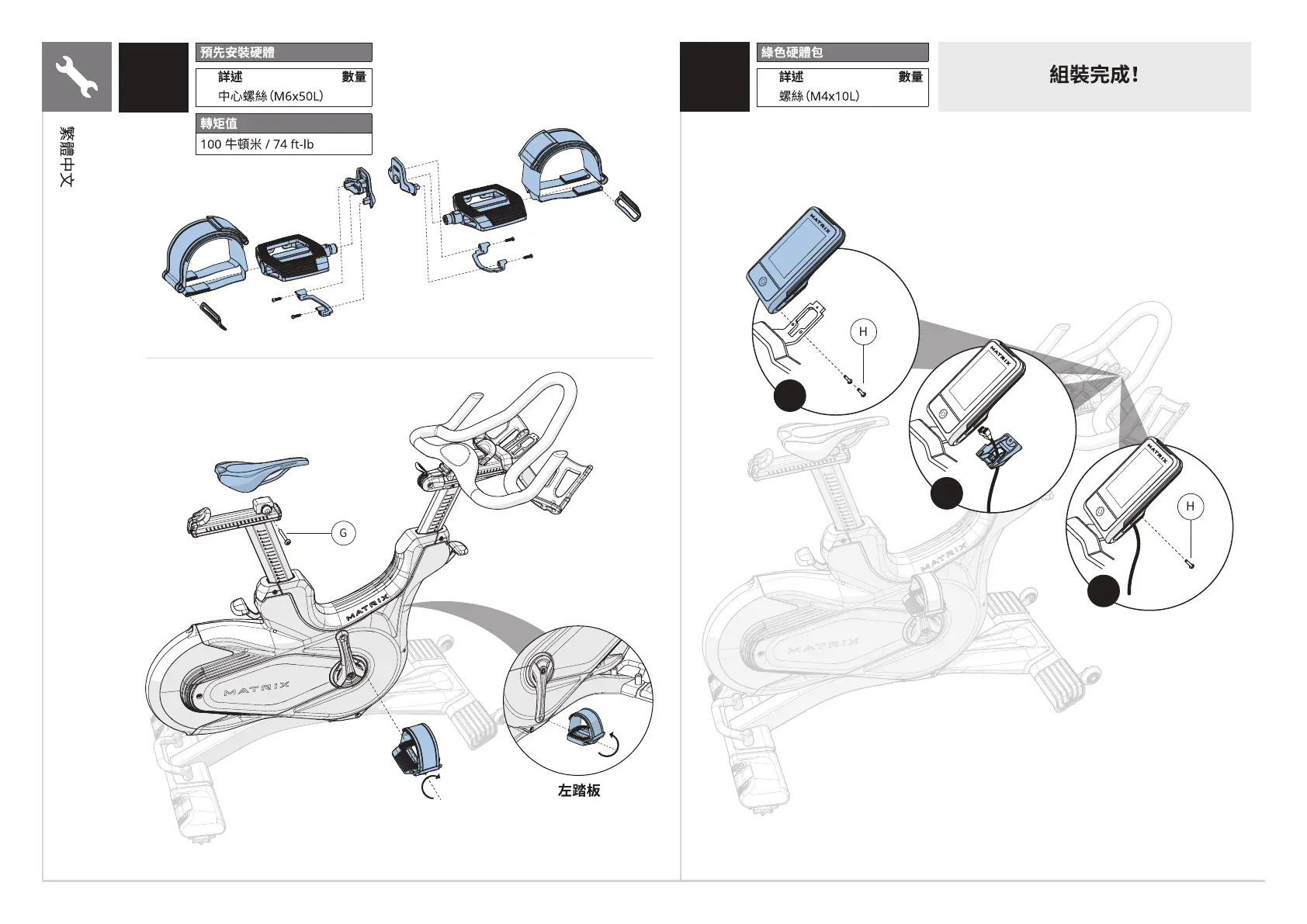 繁體中文

預先安裝硬體

| 詳述 | 數量 |
|---|---|
| 中心螺絲 (M6x50L) | |

轉矩值

100 牛頓米 / 74 ft-lb

G

MATRIX

MATRIX

左踏板

綠色硬體包

| 詳述 | 數量 |
|---|---|
| 螺絲 (M4x10L) | |

組裝完成!

MATRIX

H

MATRIX

MATRIX

H

MATRIX

MATRIX