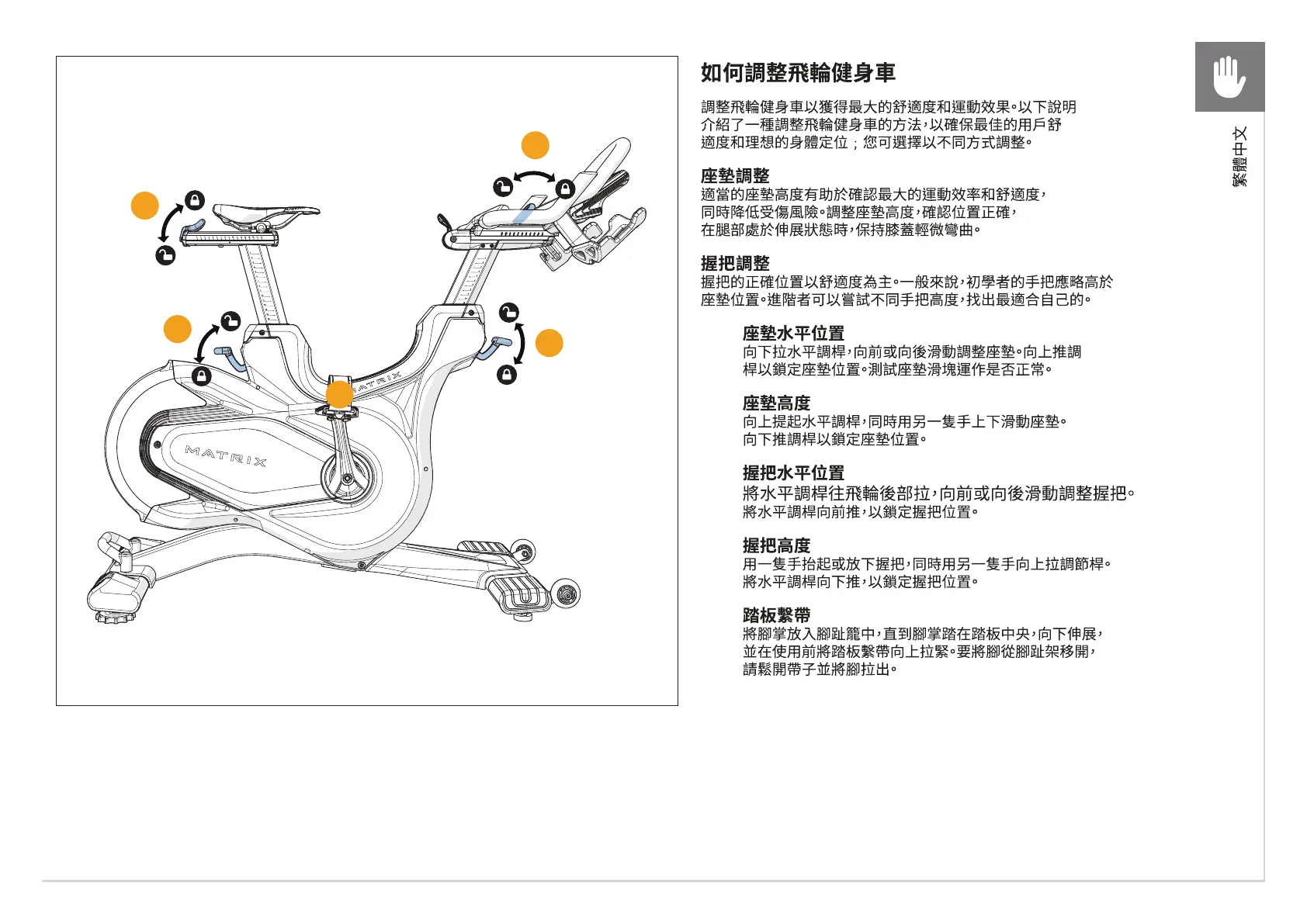 MATRIX

MATRIX

如何調整飛輪健身車

調整飛輪健身車以獲得最大的舒適度和運動效果。以下說明介紹了一種調整飛輪健身車的方法，以確保最佳的用戶舒適度和理想的身體定位；您可選擇以不同方式調整。

座墊調整
適當的座墊高度有助於確認最大的運動效率和舒適度，同時降低受傷風險。調整座墊高度，確認位置正確，在腿部處於伸展狀態時，保持膝蓋輕微彎曲。

握把調整
握把的正確位置以舒適度為主。一般來說，初學者的手把應略高於座墊位置。進階者可以嘗試不同手把高度，找出最適合自己的。

座墊水平位置
向下拉水平調桿，向前或向後滑動調整座墊。向上推調桿以鎖定座墊位置。測試座墊滑塊運作是否正常。

座墊高度
向上提起水平調桿，同時用另一隻手上下滑動座墊。向下推調桿以鎖定座墊位置。

握把水平位置
將水平調桿往飛輪後部拉，向前或向後滑動調整握把。將水平調桿向前推，以鎖定握把位置。

握把高度
用一隻手抬起或放下握把，同時用另一隻手向上拉調節桿。將水平調桿向下推，以鎖定握把位置。

踏板繫帶
將腳掌放入腳趾籠中，直到腳掌踏在踏板中央，向下伸展，並在使用前將踏板繫帶向上拉緊。要將腳從腳趾架移開，請鬆開帶子並將腳拉出。

繁體中文