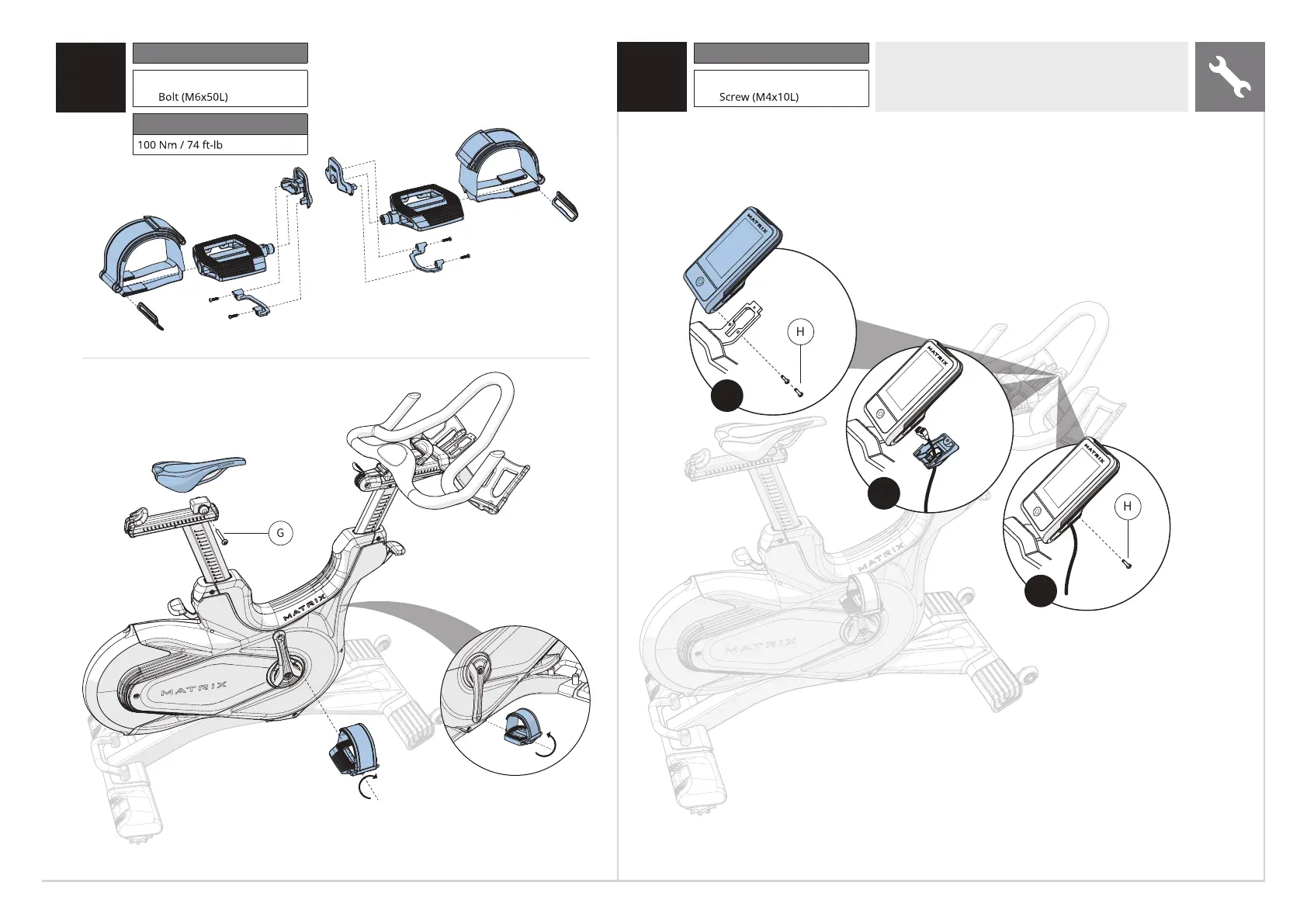 Bolt (M6x50L)

100 Nm / 74 ft-lb

G

MATRIX

MATRIX

Screw (M4x10L)

MATRIX

H

MATRIX

MATRIX

H

MATRIX

MATRIX