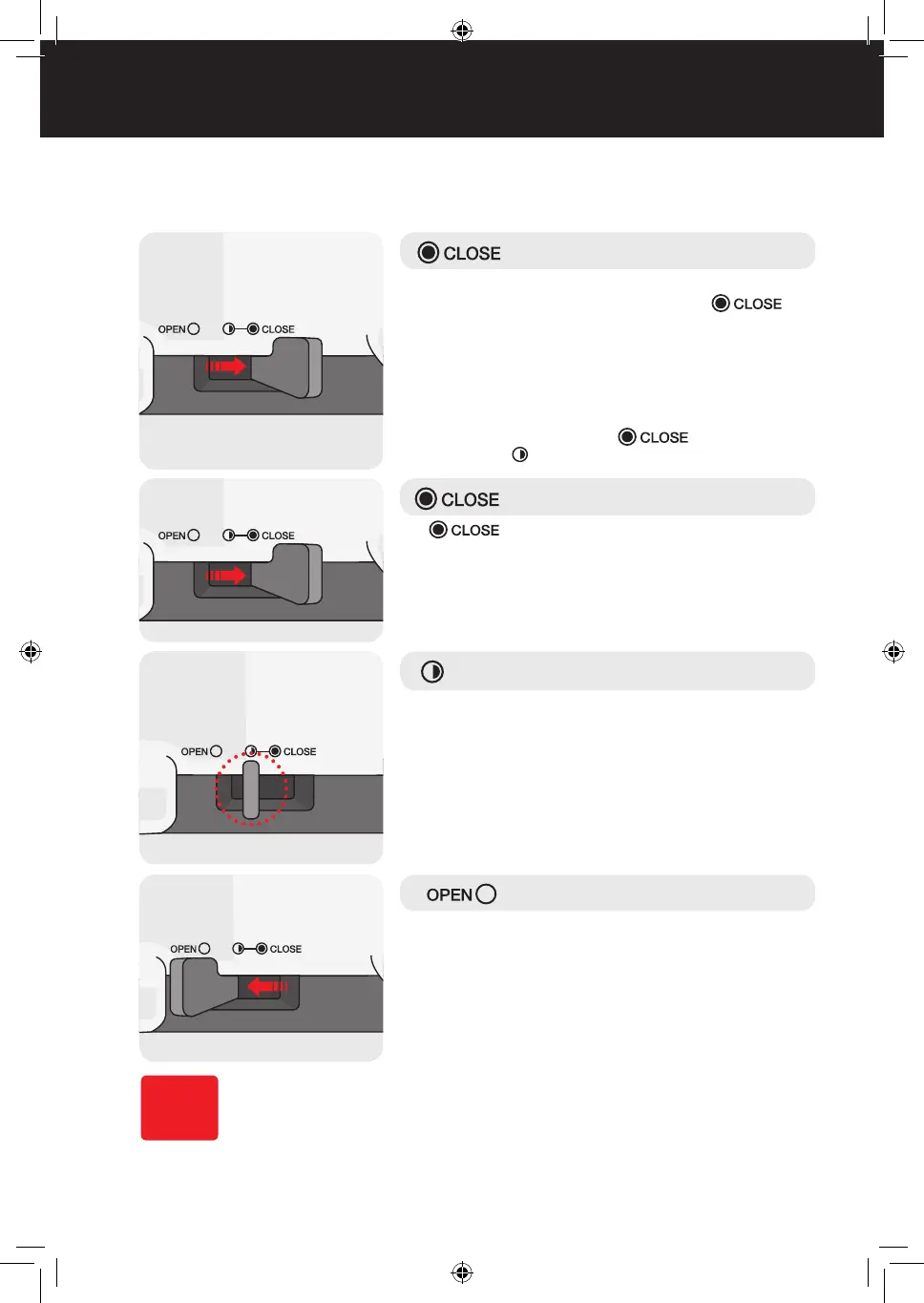 OPEN CLOSE

CLOSE

CLOSE

CLOSE

OPEN CLOSE

CLOSE

CLOSE

OPEN CLOSE

OPEN CLOSE

OPEN