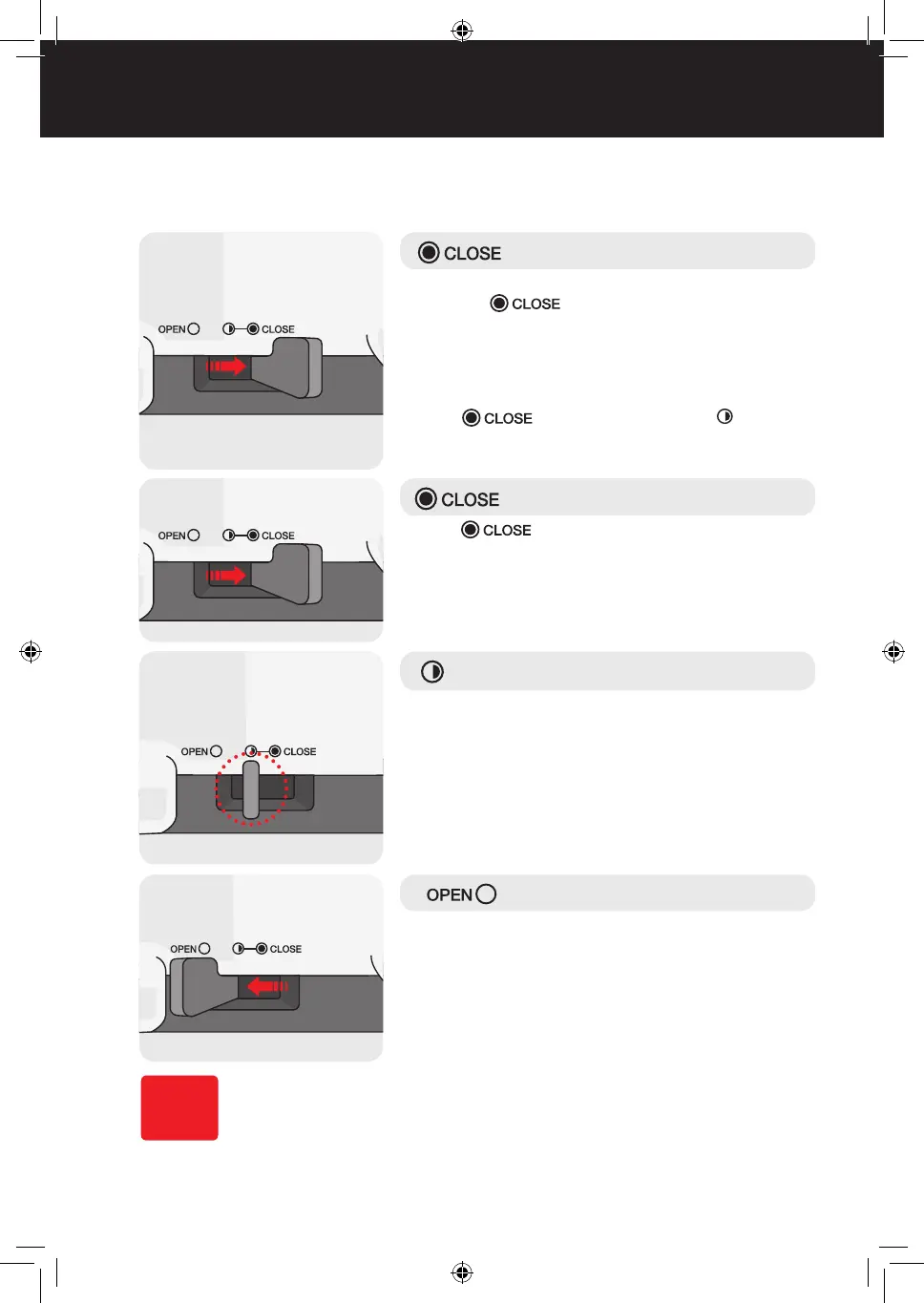 OPEN CLOSE

CLOSE

CLOSE

CLOSE

OPEN CLOSE

CLOSE

CLOSE

OPEN CLOSE

OPEN CLOSE

OPEN