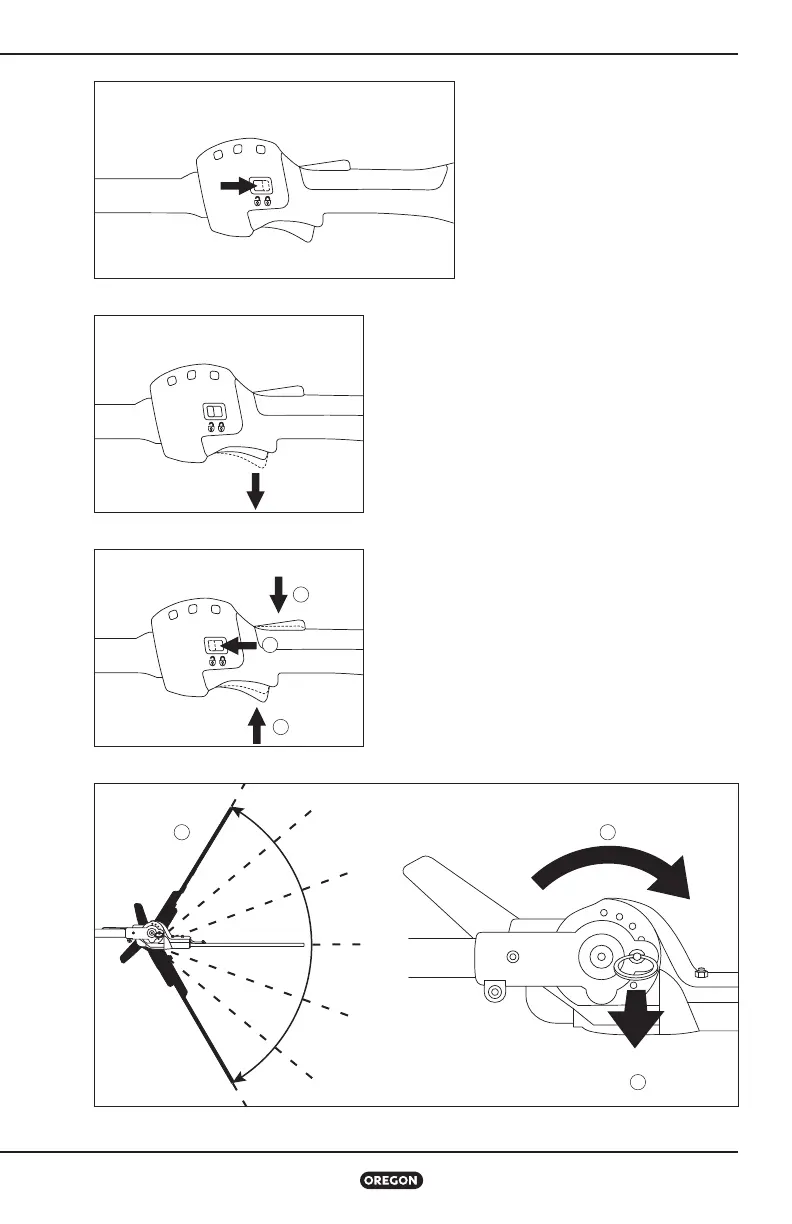 OREGON