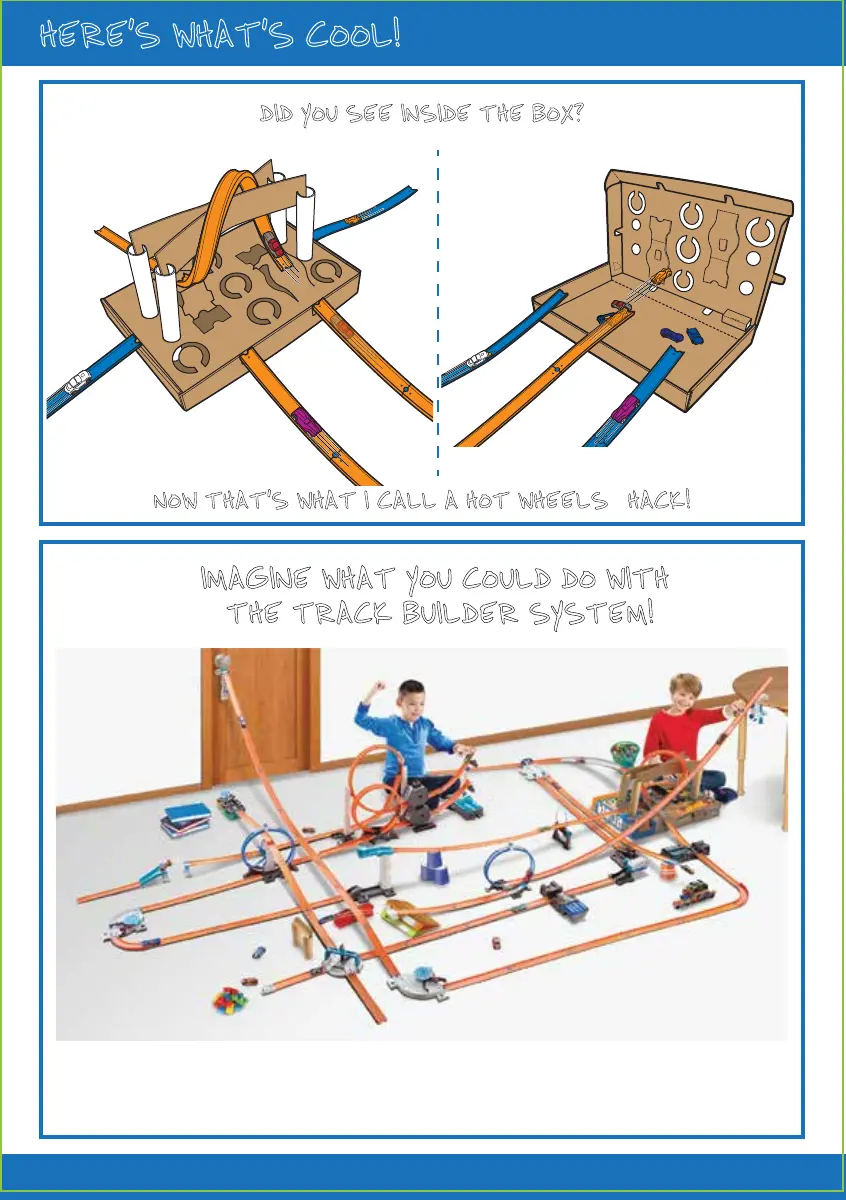 HERE'S WHAT'S COOL!

DID YOU SEE INSIDE THE BOX?

NOW THAT'S WHAT I CALL A HOT WHEELS HACK!

IMAGINE WHAT YOU COULD DO WITH THE TRACK BUILDER SYSTEM!