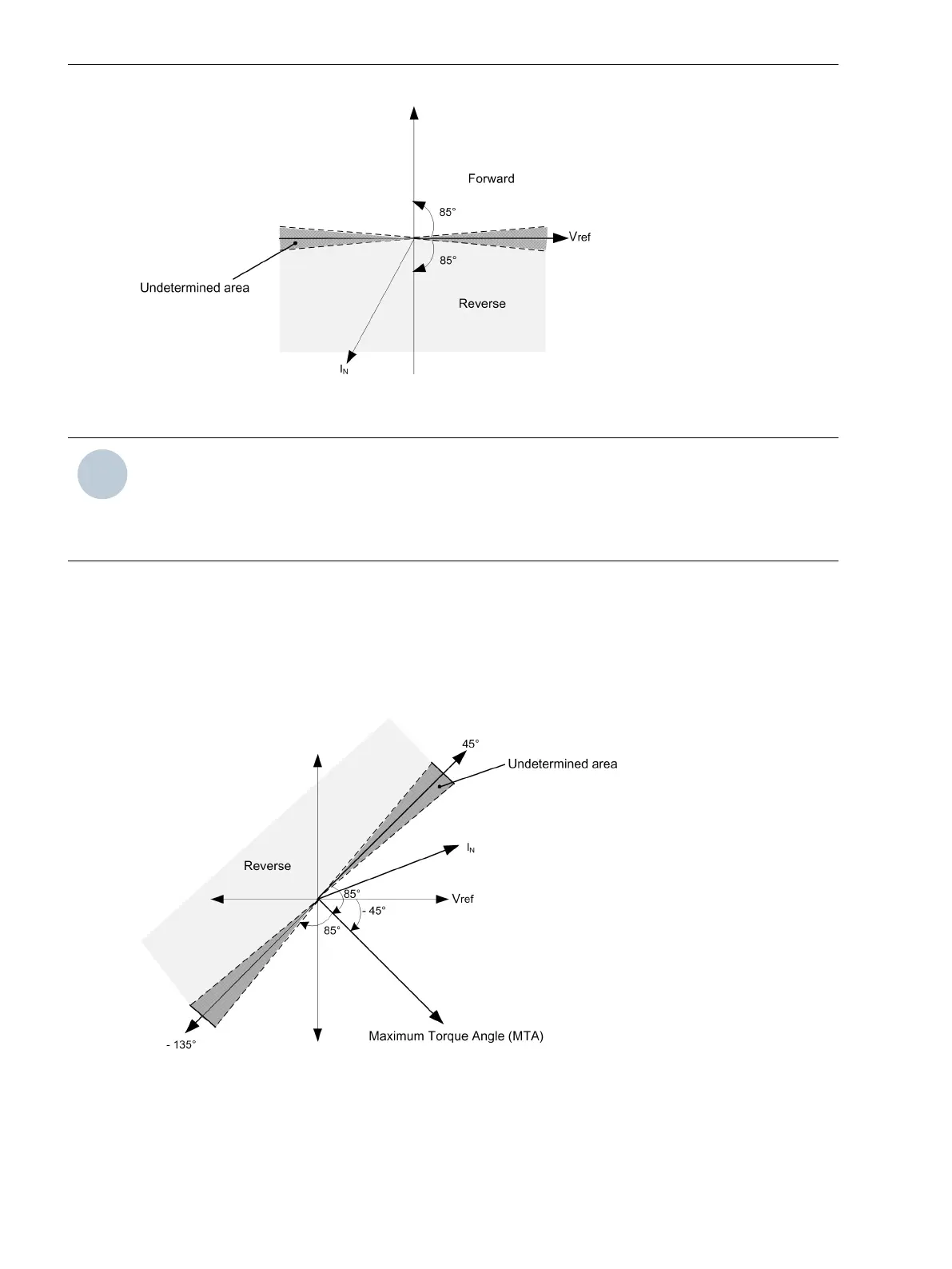 Forward

85°

Vref

85°

Undetermined area

Reverse

$I_N$

45°

Undetermined area

$I_N$

Reverse

85°

Vref

- 45°

85°

- 135°

Maximum Torque Angle (MTA)