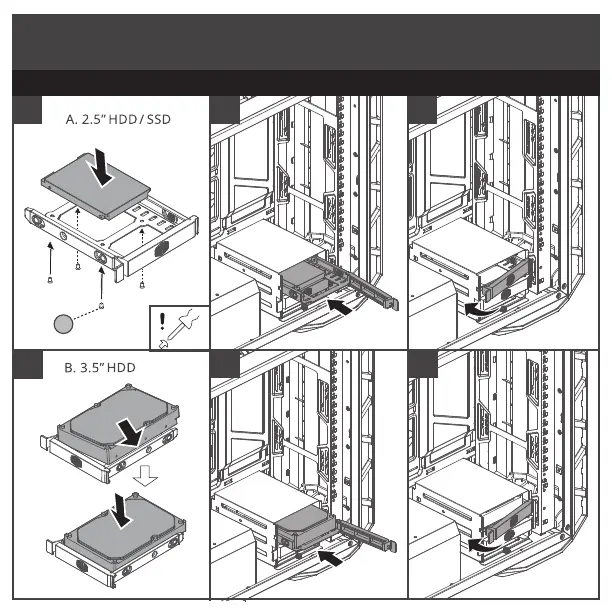 A. 2.5" HDD / SSD

B. 3.5" HDD