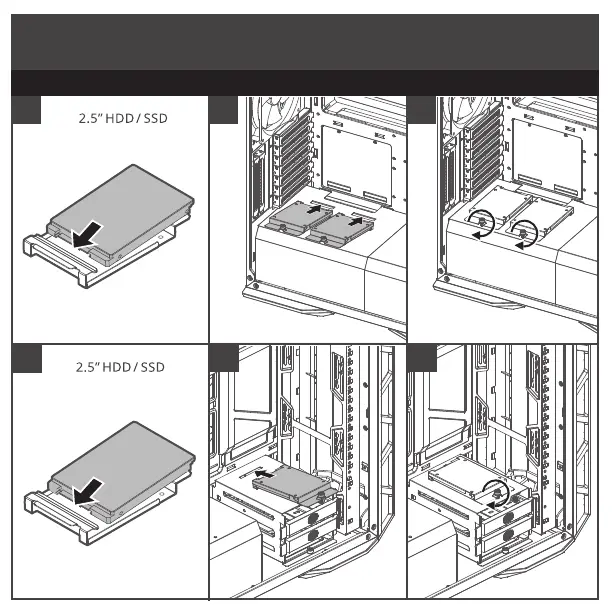 2.5" HDD / SSD

2.5" HDD / SSD