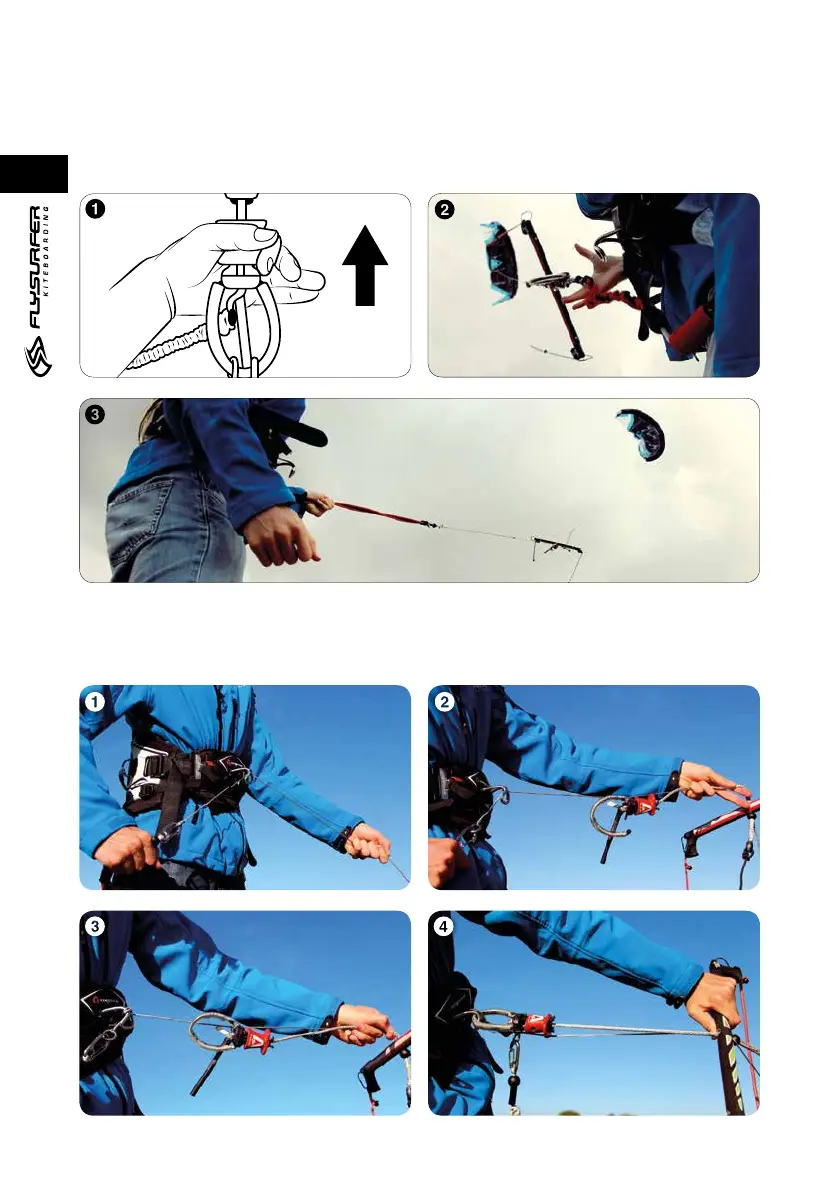 FLYSURFER KITEBOARDING

1

2

3

1

2

3

4