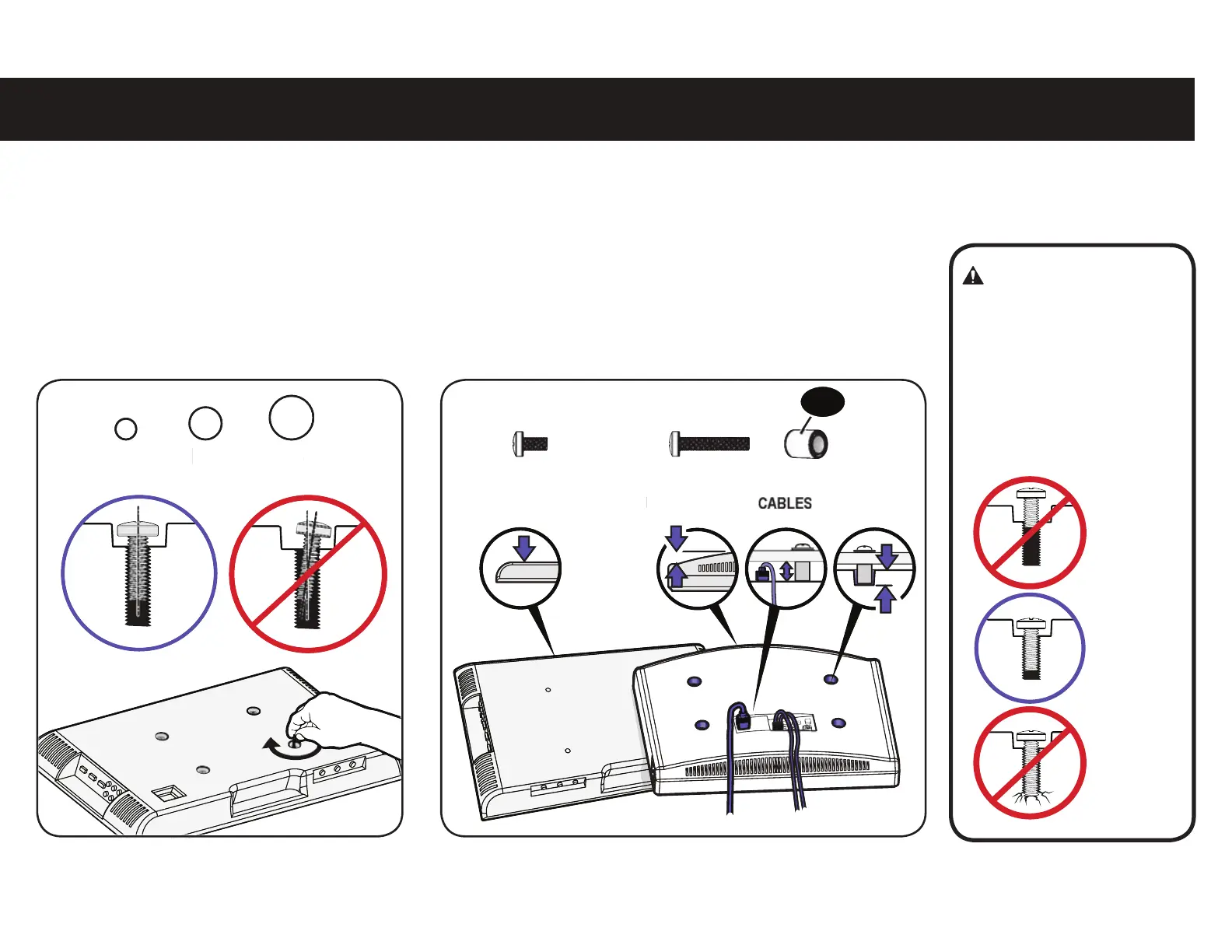 CABLES