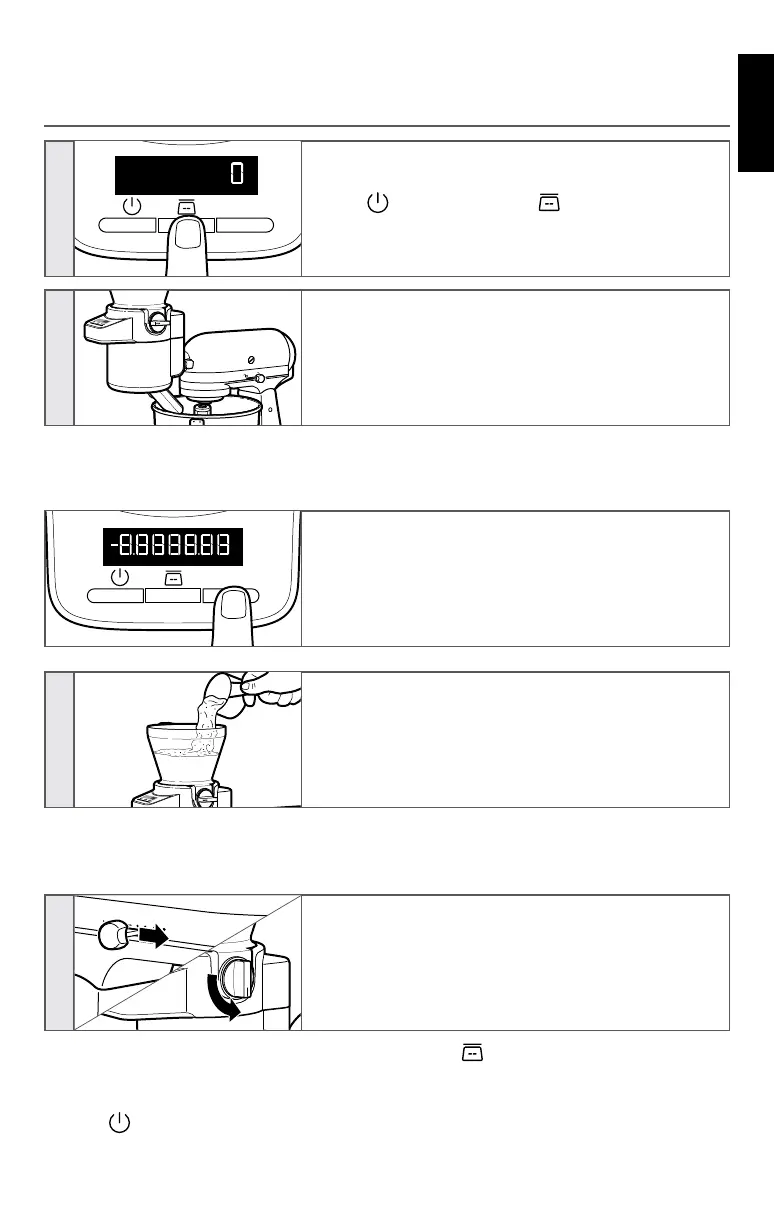 0

-8.8.8.8.8.8.8