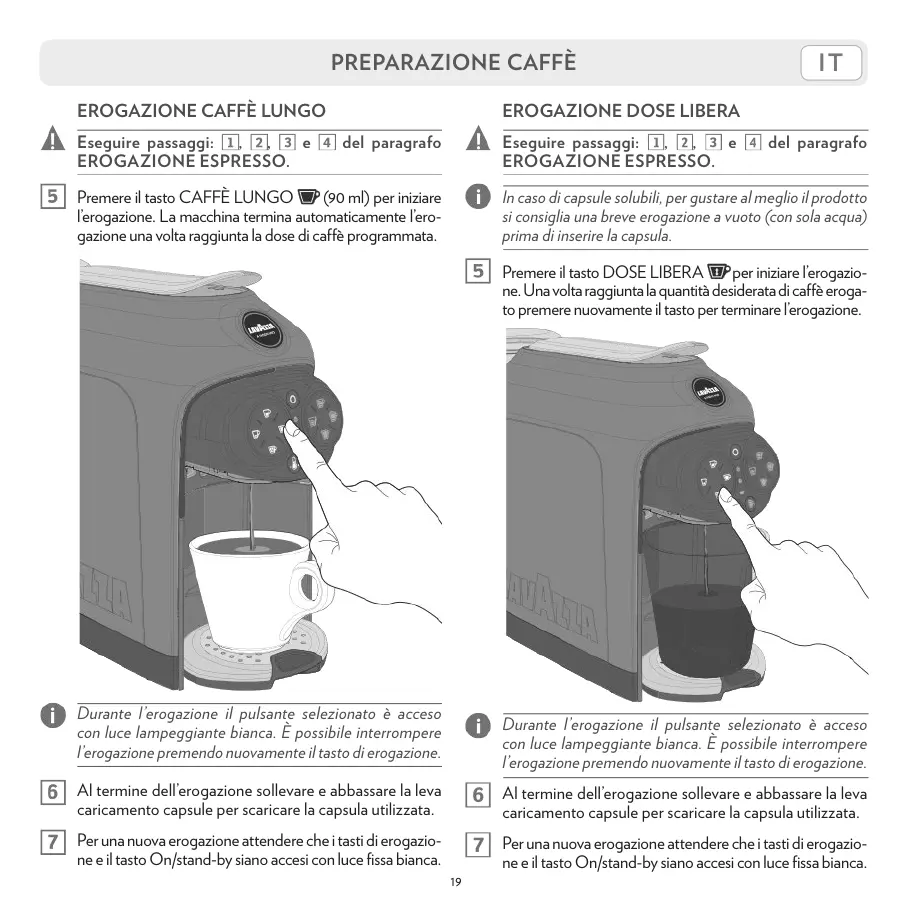 PREPARAZIONE CAFFÈ

IT

EROGAZIONE CAFFÈ LUNGO

Eseguire passaggi: 1, 2, 3 e 4 del paragrafo EROGAZIONE ESPRESSO.

5 Premere il tasto CAFFÈ LUNGO (90 ml) per iniziare l'erogazione. La macchina termina automaticamente l'erogazione una volta raggiunta la dose di caffè programmata.

LAVAZZA

LAVAZZA

Durante l'erogazione il pulsante selezionato è acceso con luce lampeggiante bianca. È possibile interrompere l'erogazione premendo nuovamente il tasto di erogazione.

6 Al termine dell'erogazione sollevare e abbassare la leva caricamento capsule per scaricare la capsula utilizzata.

7 Per una nuova erogazione attendere che i tasti di erogazione e il tasto On/stand-by siano accesi con luce fissa bianca.

EROGAZIONE DOSE LIBERA

Eseguire passaggi: 1, 2, 3 e 4 del paragrafo EROGAZIONE ESPRESSO.

In caso di capsule solubili, per gustare al meglio il prodotto si consiglia una breve erogazione a vuoto (con sola acqua) prima di inserire la capsula.

5 Premere il tasto DOSE LIBERA per iniziare l'erogazione. Una volta raggiunta la quantità desiderata di caffè erogato premere nuovamente il tasto per terminare l'erogazione.

LAVAZZA

LAVAZZA

Durante l'erogazione il pulsante selezionato è acceso con luce lampeggiante bianca. È possibile interrompere l'erogazione premendo nuovamente il tasto di erogazione.

6 Al termine dell'erogazione sollevare e abbassare la leva caricamento capsule per scaricare la capsula utilizzata.

7 Per una nuova erogazione attendere che i tasti di erogazione e il tasto On/stand-by siano accesi con luce fissa bianca.

19