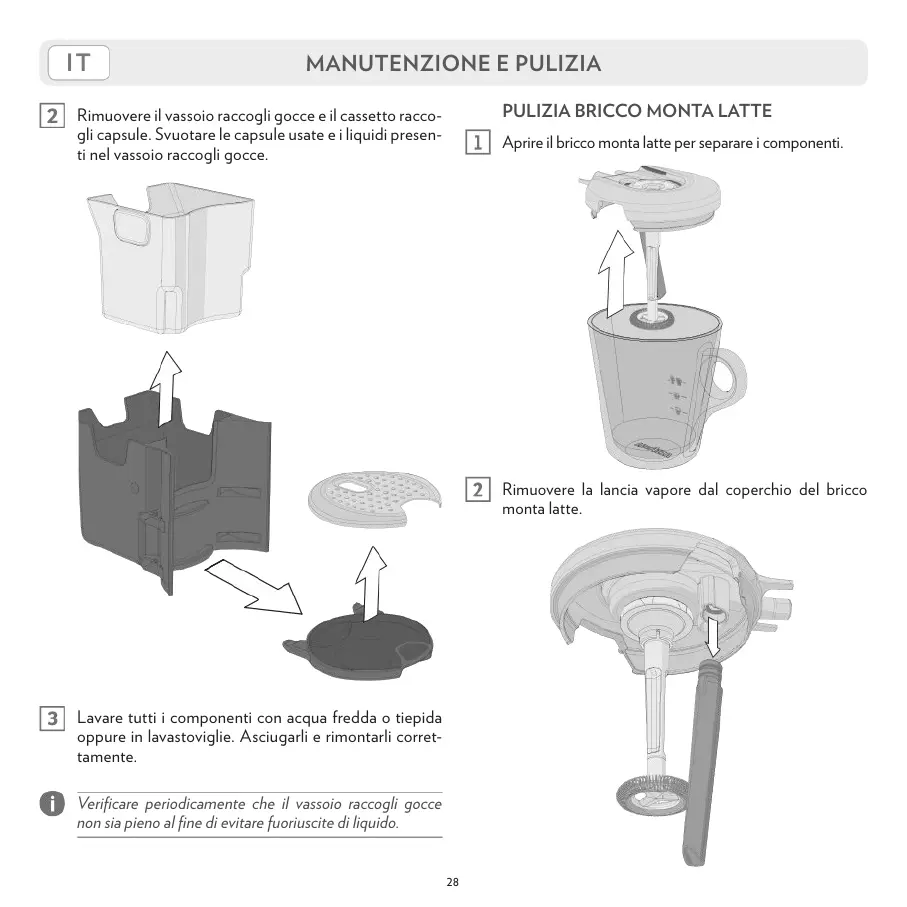 IT

MANUTENZIONE E PULIZIA

2 Rimuovere il vassoio raccogli gocce e il cassetto raccogli capsule. Svuotare le capsule usate e i liquidi presenti nel vassoio raccogli gocce.

3 Lavare tutti i componenti con acqua fredda o tiepida oppure in lavastoviglie. Asciugarli e rimontarli correttamente.

Verificare periodicamente che il vassoio raccogli gocce non sia pieno al fine di evitare fuoriuscite di liquido.

PULIZIA BRICCO MONTA LATTE

1 Aprire il bricco monta latte per separare i componenti.

2 Rimuovere la lancia vapore dal coperchio del bricco monta latte.

28