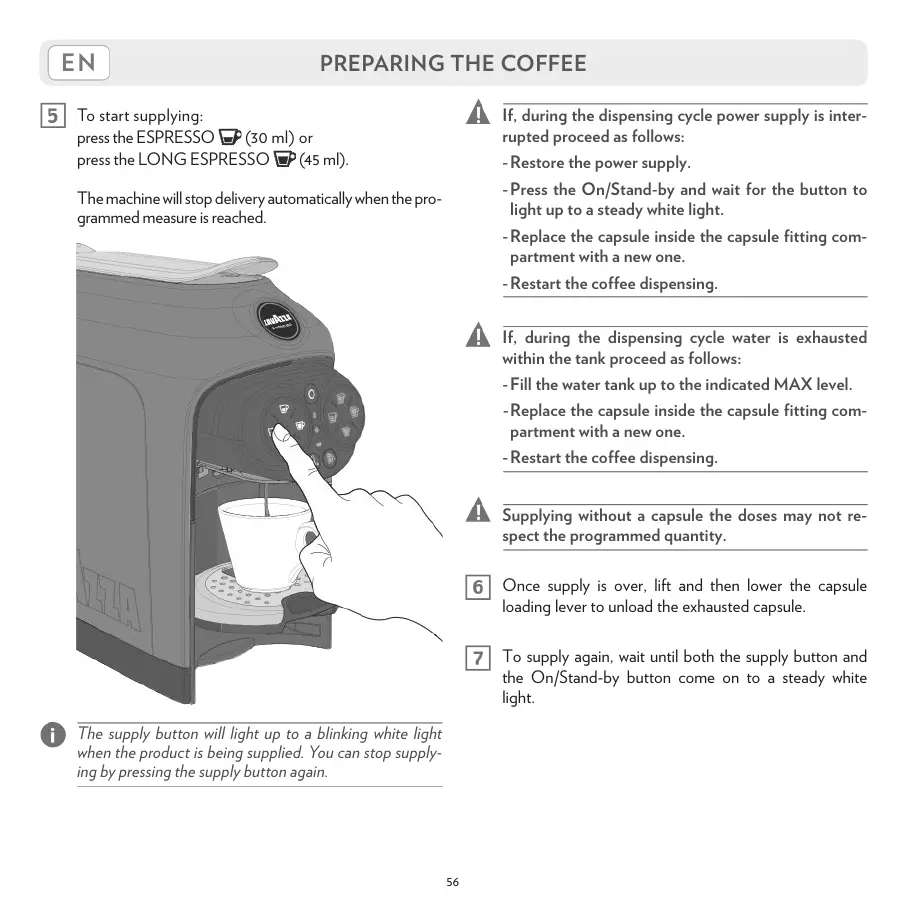 EN

PREPARING THE COFFEE

5 To start supplying:
press the ESPRESSO (30 ml) or
press the LONG ESPRESSO (45 ml).

The machine will stop delivery automatically when the programmed measure is reached.

LAVAZZA

The supply button will light up to a blinking white light when the product is being supplied. You can stop supplying by pressing the supply button again.

If, during the dispensing cycle power supply is interrupted proceed as follows:
- Restore the power supply.
- Press the On/Stand-by and wait for the button to light up to a steady white light.
- Replace the capsule inside the capsule fitting compartment with a new one.
- Restart the coffee dispensing.

If, during the dispensing cycle water is exhausted within the tank proceed as follows:
- Fill the water tank up to the indicated MAX level.
- Replace the capsule inside the capsule fitting compartment with a new one.
- Restart the coffee dispensing.

Supplying without a capsule the doses may not respect the programmed quantity.

6 Once supply is over, lift and then lower the capsule loading lever to unload the exhausted capsule.

7 To supply again, wait until both the supply button and the On/Stand-by button come on to a steady white light.

56