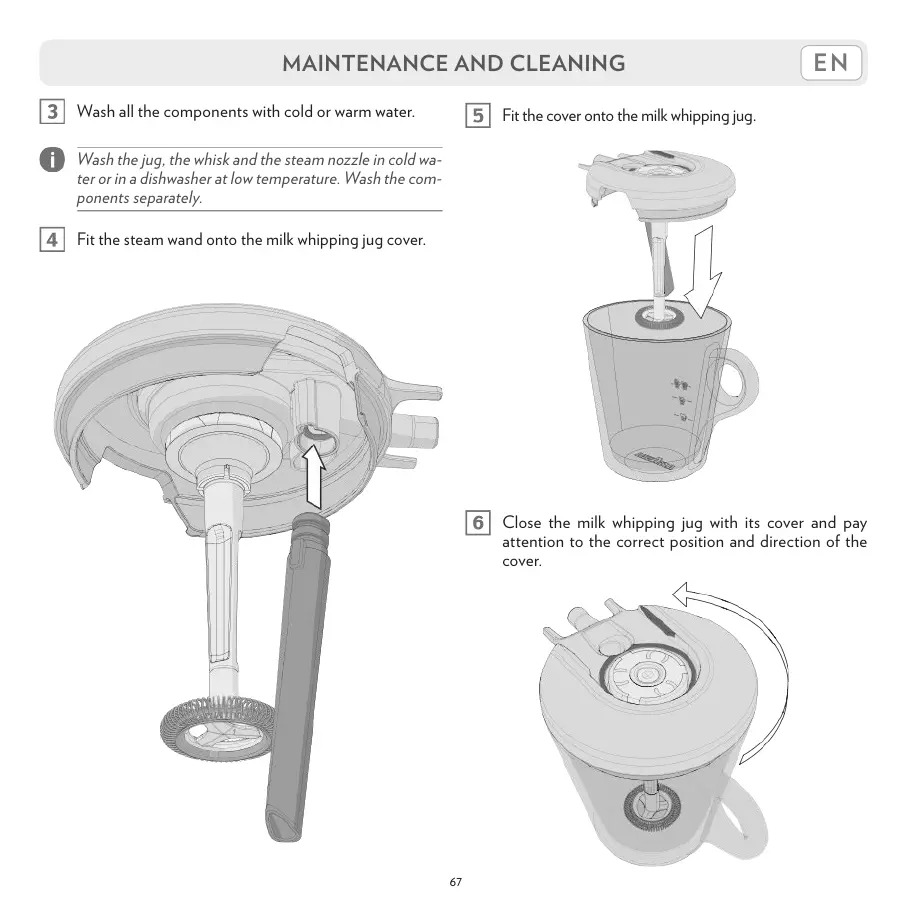 MAINTENANCE AND CLEANING

EN

3 Wash all the components with cold or warm water.

Wash the jug, the whisk and the steam nozzle in cold water or in a dishwasher at low temperature. Wash the components separately.

4 Fit the steam wand onto the milk whipping jug cover.

5 Fit the cover onto the milk whipping jug.

6 Close the milk whipping jug with its cover and pay attention to the correct position and direction of the cover.

67