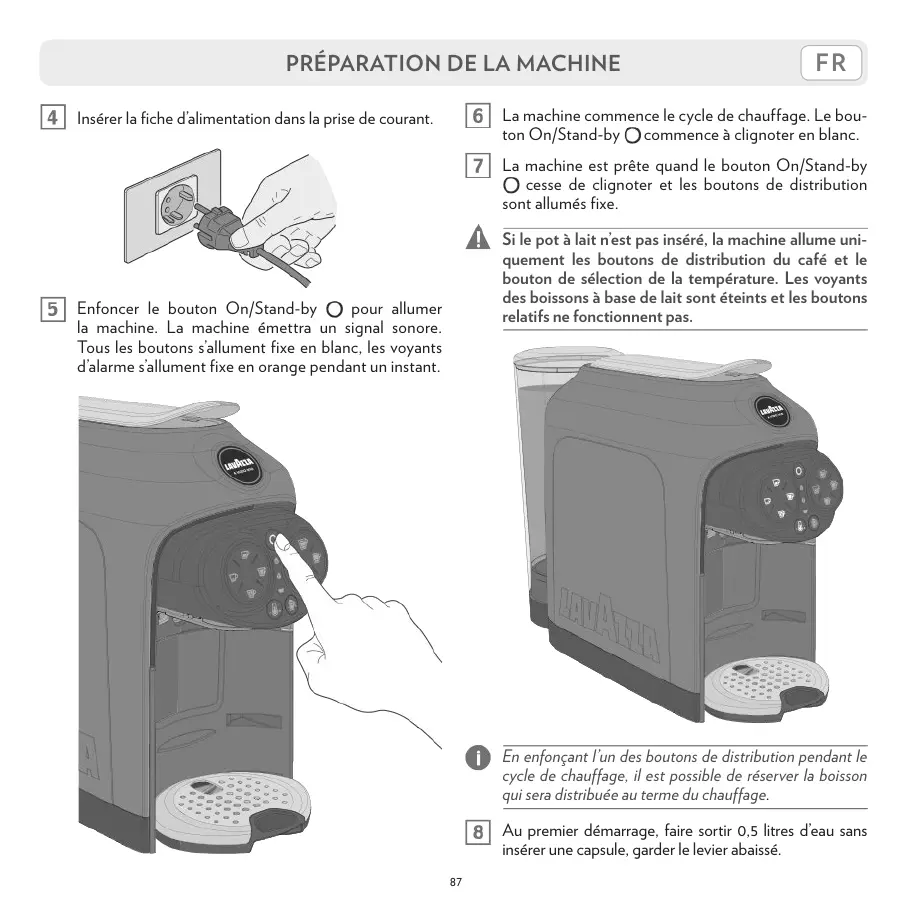 PRÉPARATION DE LA MACHINE

FR

4 Insérer la fiche d'alimentation dans la prise de courant.

5 Enfoncer le bouton On/Stand-by pour allumer la machine. La machine émettra un signal sonore. Tous les boutons s'allument fixe en blanc, les voyants d'alarme s'allument fixe en orange pendant un instant.

LAVAZZA

6 La machine commence le cycle de chauffage. Le bouton On/Stand-by commence à clignoter en blanc.

7 La machine est prête quand le bouton On/Stand-by cesse de clignoter et les boutons de distribution sont allumés fixe.

Si le pot à lait n'est pas inséré, la machine allume uniquement les boutons de distribution du café et le bouton de sélection de la température. Les voyants des boissons à base de lait sont éteints et les boutons relatifs ne fonctionnent pas.

LAVAZZA

LAVAZZA

En enfonçant l'un des boutons de distribution pendant le cycle de chauffage, il est possible de réserver la boisson qui sera distribuée au terme du chauffage.

8 Au premier démarrage, faire sortir 0,5 litres d'eau sans insérer une capsule, garder le levier abaissé.

87