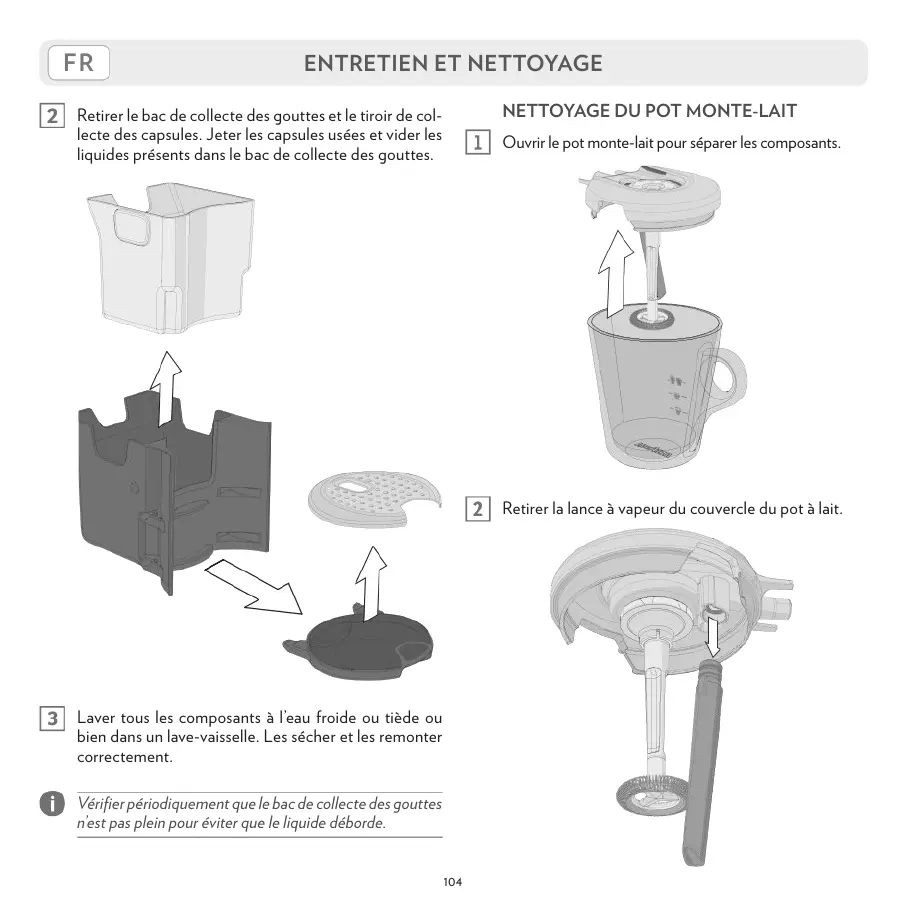 FR

ENTRETIEN ET NETTOYAGE

2 Retirer le bac de collecte des gouttes et le tiroir de collecte des capsules. Jeter les capsules usées et vider les liquides présents dans le bac de collecte des gouttes.

3 Laver tous les composants à l'eau froide ou tiède ou bien dans un lave-vaisselle. Les sécher et les remonter correctement.

i Vérifier périodiquement que le bac de collecte des gouttes n'est pas plein pour éviter que le liquide déborde.

NETTOYAGE DU POT MONTE-LAIT

1 Ouvrir le pot monte-lait pour séparer les composants.

2 Retirer la lance à vapeur du couvercle du pot à lait.

104