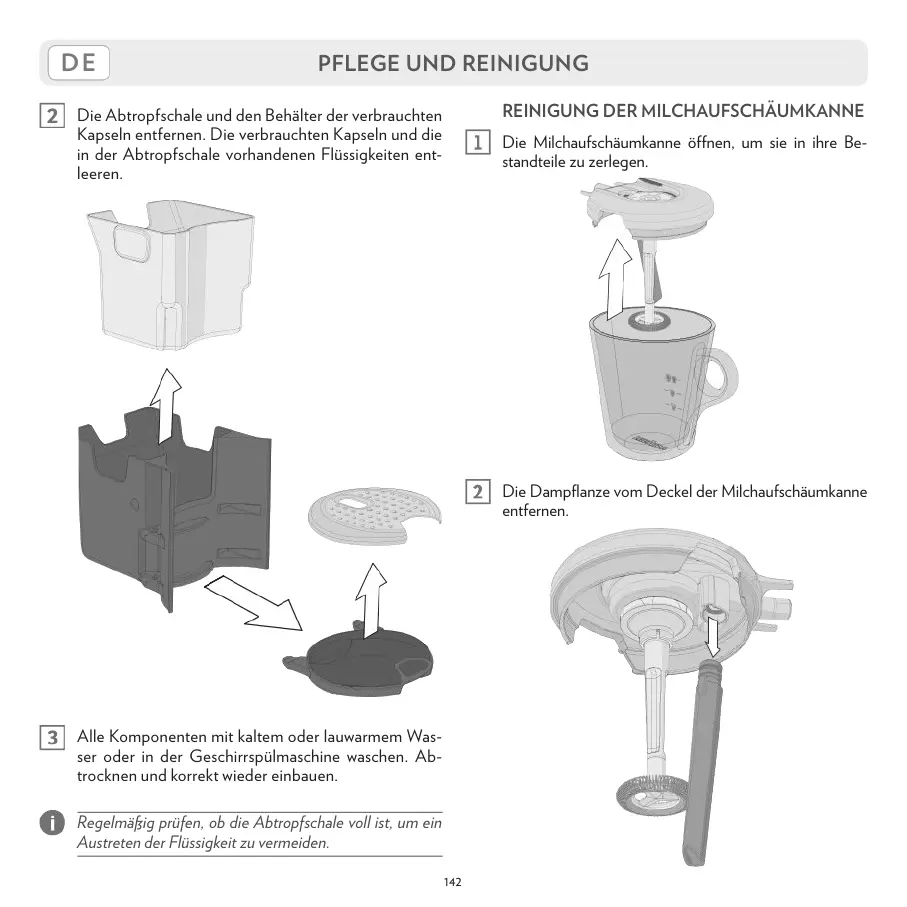 DE

PFLEGE UND REINIGUNG

2 Die Abtropfschale und den Behälter der verbrauchten Kapseln entfernen. Die verbrauchten Kapseln und die in der Abtropfschale vorhandenen Flüssigkeiten entleeren.

3 Alle Komponenten mit kaltem oder lauwarmem Wasser oder in der Geschirrspülmaschine waschen. Abtrocknen und korrekt wieder einbauen.

Regelmäßig prüfen, ob die Abtropfschale voll ist, um ein Austreten der Flüssigkeit zu vermeiden.

REINIGUNG DER MILCHAUFSCHÄUMKANNE

1 Die Milchaufschäumkanne öffnen, um sie in ihre Bestandteile zu zerlegen.

2 Die Dampflanze vom Deckel der Milchaufschäumkanne entfernen.

142