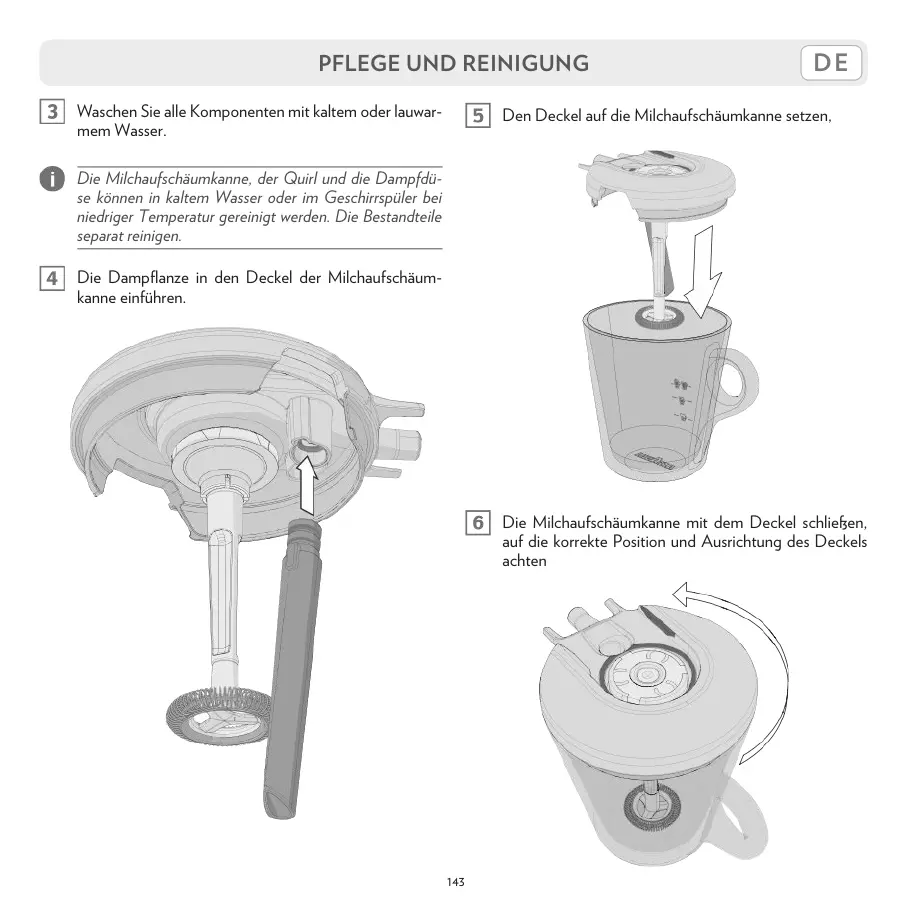 PFLEGE UND REINIGUNG

DE

3 Waschen Sie alle Komponenten mit kaltem oder lauwarmem Wasser.

Die Milchaufschäumkanne, der Quirl und die Dampfdüse können in kaltem Wasser oder im Geschirrspüler bei niedriger Temperatur gereinigt werden. Die Bestandteile separat reinigen.

4 Die Dampflanze in den Deckel der Milchaufschäumkanne einführen.

5 Den Deckel auf die Milchaufschäumkanne setzen,

6 Die Milchaufschäumkanne mit dem Deckel schließen, auf die korrekte Position und Ausrichtung des Deckels achten

143