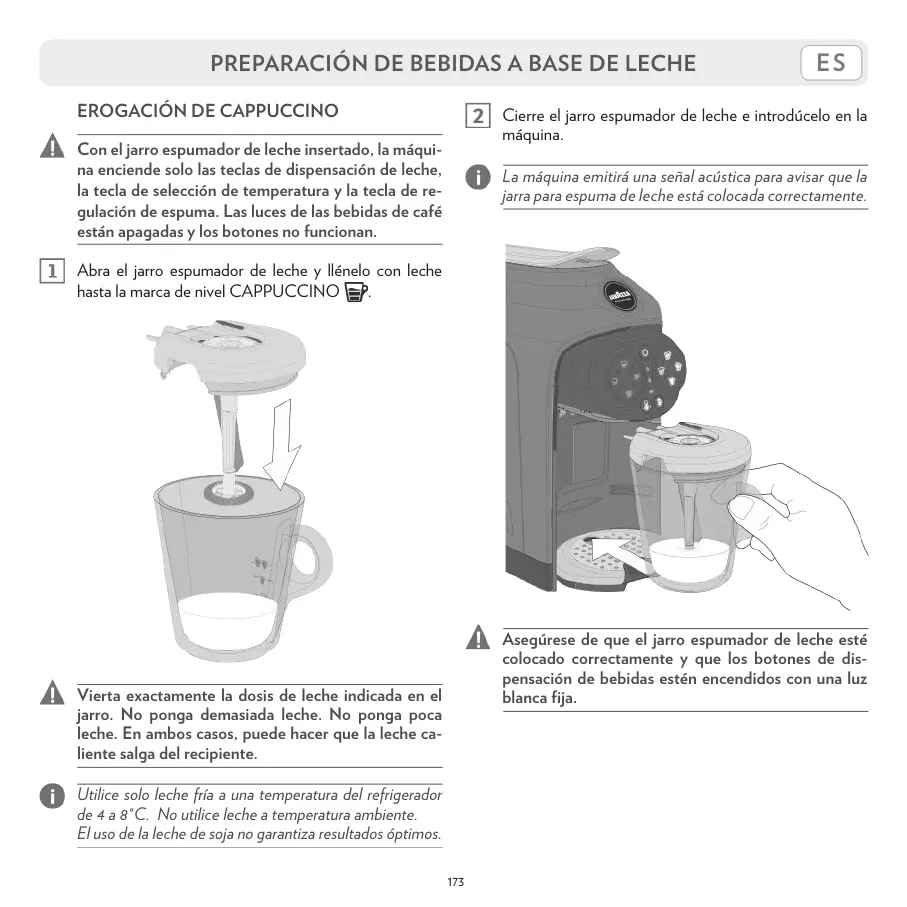 PREPARACIÓN DE BEBIDAS A BASE DE LECHE

ES

EROGACIÓN DE CAPPUCCINO

Con el jarro espumador de leche insertado, la máquina enciende solo las teclas de dispensación de leche, la tecla de selección de temperatura y la tecla de regulación de espuma. Las luces de las bebidas de café están apagadas y los botones no funcionan.

1 Abra el jarro espumador de leche y llénelo con leche hasta la marca de nivel CAPPUCCINO.

Vierta exactamente la dosis de leche indicada en el jarro. No ponga demasiada leche. No ponga poca leche. En ambos casos, puede hacer que la leche caliente salga del recipiente.

Utilice solo leche fría a una temperatura del refrigerador de 4 a 8°C. No utilice leche a temperatura ambiente.
El uso de la leche de soja no garantiza resultados óptimos.

2 Cierre el jarro espumador de leche e introdúcelo en la máquina.

La máquina emitirá una señal acústica para avisar que la jarra para espuma de leche está colocada correctamente.

LAVAZZA

Asegúrese de que el jarro espumador de leche esté colocado correctamente y que los botones de dispensación de bebidas estén encendidos con una luz blanca fija.

173