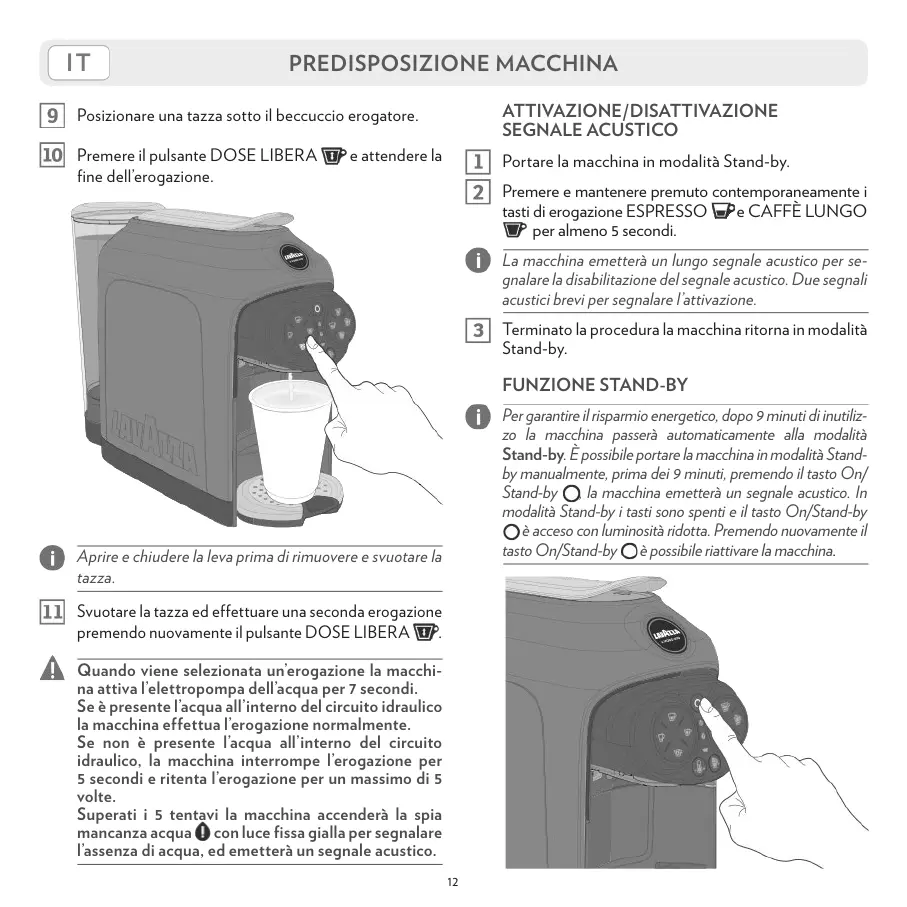 IT

PREDISPOSIZIONE MACCHINA

9 Posizionare una tazza sotto il beccuccio erogatore.

10 Premere il pulsante DOSE LIBERA e attendere la fine dell'erogazione.

LAVAZZA

LAVAZZA

Aprire e chiudere la leva prima di rimuovere e svuotare la tazza.

11 Svuotare la tazza ed effettuare una seconda erogazione premendo nuovamente il pulsante DOSE LIBERA.

Quando viene selezionata un'erogazione la macchina attiva l'elettropompa dell'acqua per 7 secondi.
Se è presente l'acqua all'interno del circuito idraulico la macchina effettua l'erogazione normalmente.
Se non è presente l'acqua all'interno del circuito idraulico, la macchina interrompe l'erogazione per 5 secondi e ritenta l'erogazione per un massimo di 5 volte.
Superati i 5 tentavi la macchina accenderà la spia mancanza acqua con luce fissa gialla per segnalare l'assenza di acqua, ed emetterà un segnale acustico.

ATTIVAZIONE/DISATTIVAZIONE SEGNALE ACUSTICO

1 Portare la macchina in modalità Stand-by.

2 Premere e mantenere premuto contemporaneamente i tasti di erogazione ESPRESSO e CAFFÈ LUNGO per almeno 5 secondi.

La macchina emetterà un lungo segnale acustico per segnalare la disabilitazione del segnale acustico. Due segnali acustici brevi per segnalare l'attivazione.

3 Terminato la procedura la macchina ritorna in modalità Stand-by.

FUNZIONE STAND-BY

Per garantire il risparmio energetico, dopo 9 minuti di inutilizzo la macchina passerà automaticamente alla modalità Stand-by. È possibile portare la macchina in modalità Stand-by manualmente, prima dei 9 minuti, premendo il tasto On/Stand-by, la macchina emetterà un segnale acustico. In modalità Stand-by i tasti sono spenti e il tasto On/Stand-by è acceso con luminosità ridotta. Premendo nuovamente il tasto On/Stand-by è possibile riattivare la macchina.

LAVAZZA

12