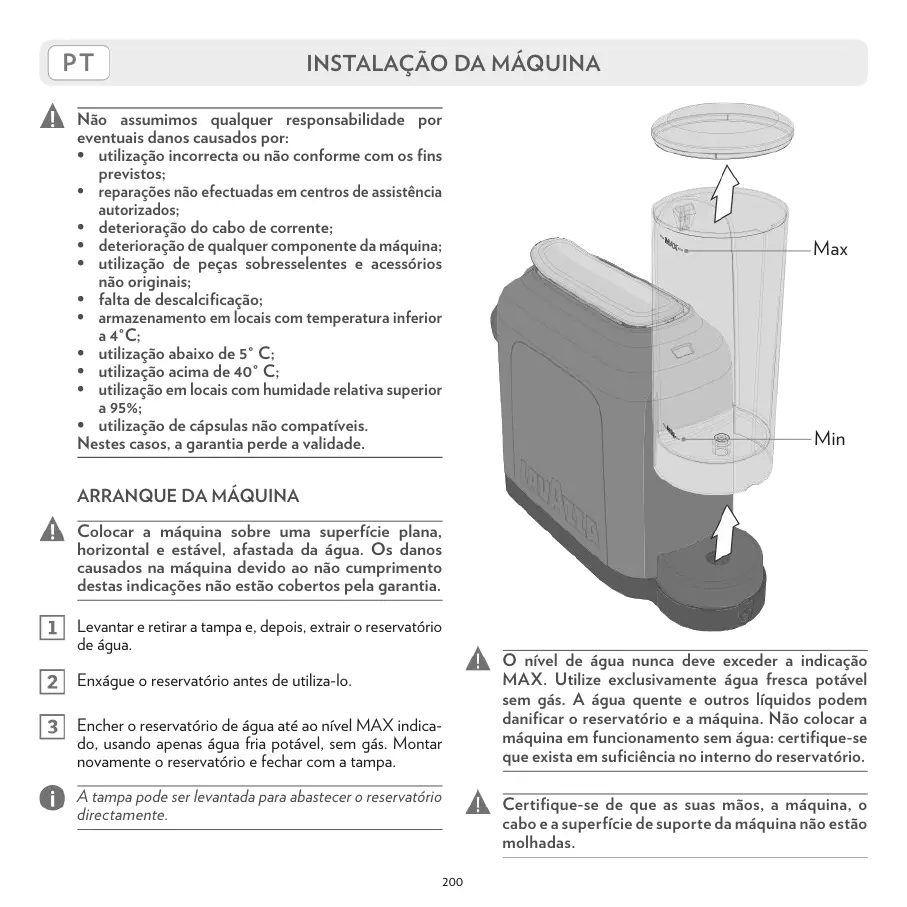 PT

INSTALAÇÃO DA MÁQUINA

Não assumimos qualquer responsabilidade por eventuais danos causados por:
• utilização incorrecta ou não conforme com os fins previstos;
• reparações não efectuadas em centros de assistência autorizados;
• deterioração do cabo de corrente;
• deterioração de qualquer componente da máquina;
• utilização de peças sobresselentes e acessórios não originais;
• falta de descalcificação;
• armazenamento em locais com temperatura inferior a 4°C;
• utilização abaixo de 5° C;
• utilização acima de 40° C;
• utilização em locais com humidade relativa superior a 95%;
• utilização de cápsulas não compatíveis.
Nestes casos, a garantia perde a validade.

ARRANQUE DA MÁQUINA

Colocar a máquina sobre uma superfície plana, horizontal e estável, afastada da água. Os danos causados na máquina devido ao não cumprimento destas indicações não estão cobertos pela garantia.

1 Levantar e retirar a tampa e, depois, extrair o reservatório de água.

2 Enxágue o reservatório antes de utiliza-lo.

3 Encher o reservatório de água até ao nível MAX indicado, usando apenas água fria potável, sem gás. Montar novamente o reservatório e fechar com a tampa.

A tampa pode ser levantada para abastecer o reservatório directamente.

MAX
Max
MIN
Min
LAVAZZA

O nível de água nunca deve exceder a indicação MAX. Utilize exclusivamente água fresca potável sem gás. A água quente e outros líquidos podem danificar o reservatório e a máquina. Não colocar a máquina em funcionamento sem água: certifique-se que exista em suficiência no interno do reservatório.

Certifique-se de que as suas mãos, a máquina, o cabo e a superfície de suporte da máquina não estão molhadas.

200