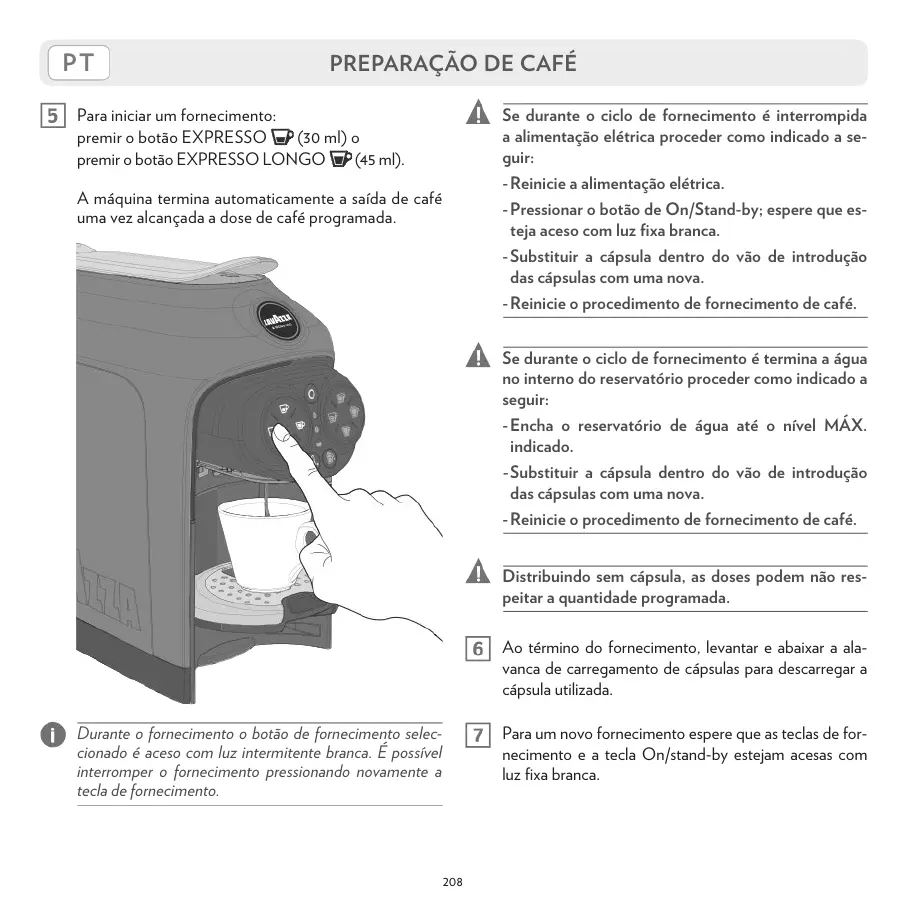 PT

PREPARAÇÃO DE CAFÉ

5 Para iniciar um fornecimento:
premir o botão EXPRESSO (30 ml) o
premir o botão EXPRESSO LONGO (45 ml).

A máquina termina automaticamente a saída de café uma vez alcançada a dose de café programada.

LAVAZZA

Durante o fornecimento o botão de fornecimento seleccionado é aceso com luz intermitente branca. É possível interromper o fornecimento pressionando novamente a tecla de fornecimento.

Se durante o ciclo de fornecimento é interrompida a alimentação elétrica proceder como indicado a seguir:

- Reinicie a alimentação elétrica.
- Pressionar o botão de On/Stand-by; espere que esteja aceso com luz fixa branca.
- Substituir a cápsula dentro do vão de introdução das cápsulas com uma nova.
- Reinicie o procedimento de fornecimento de café.

Se durante o ciclo de fornecimento é termina a água no interno do reservatório proceder como indicado a seguir:

- Encha o reservatório de água até o nível MÁX. indicado.
- Substituir a cápsula dentro do vão de introdução das cápsulas com uma nova.
- Reinicie o procedimento de fornecimento de café.

Distribuindo sem cápsula, as doses podem não respeitar a quantidade programada.

6 Ao término do fornecimento, levantar e abaixar a alavanca de carregamento de cápsulas para descarregar a cápsula utilizada.

7 Para um novo fornecimento espere que as teclas de fornecimento e a tecla On/stand-by estejam acesas com luz fixa branca.

208