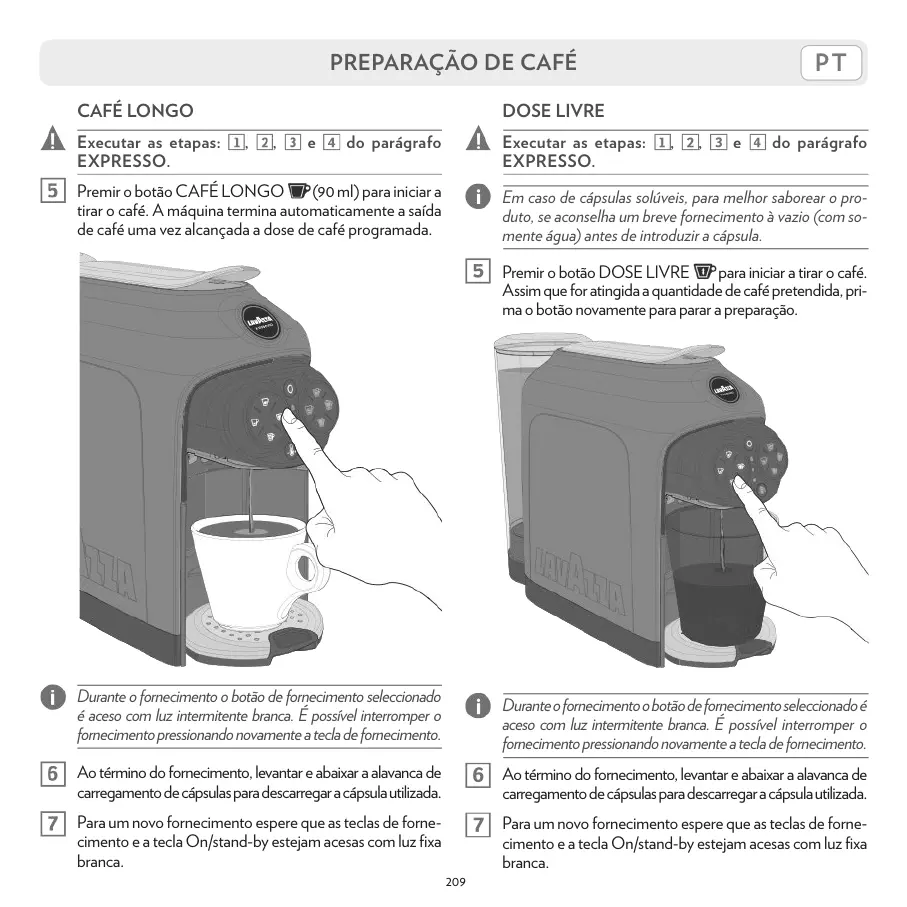 PREPARAÇÃO DE CAFÉ

PT

CAFÉ LONGO

Executar as etapas: 1, 2, 3 e 4 do parágrafo EXPRESSO.

5 Premir o botão CAFÉ LONGO (90 ml) para iniciar a tirar o café. A máquina termina automaticamente a saída de café uma vez alcançada a dose de café programada.

LAVAZZA

LAVAZZA

Durante o fornecimento o botão de fornecimento seleccionado é aceso com luz intermitente branca. É possível interromper o fornecimento pressionando novamente a tecla de fornecimento.

6 Ao término do fornecimento, levantar e abaixar a alavanca de carregamento de cápsulas para descarregar a cápsula utilizada.

7 Para um novo fornecimento espere que as teclas de fornecimento e a tecla On/stand-by estejam acesas com luz fixa branca.

DOSE LIVRE

Executar as etapas: 1, 2, 3 e 4 do parágrafo EXPRESSO.

Em caso de cápsulas solúveis, para melhor saborear o produto, se aconselha um breve fornecimento à vazio (com somente água) antes de introduzir a cápsula.

5 Premir o botão DOSE LIVRE para iniciar a tirar o café. Assim que for atingida a quantidade de café pretendida, prima o botão novamente para parar a preparação.

LAVAZZA

LAVAZZA

Durante o fornecimento o botão de fornecimento seleccionado é aceso com luz intermitente branca. É possível interromper o fornecimento pressionando novamente a tecla de fornecimento.

6 Ao término do fornecimento, levantar e abaixar a alavanca de carregamento de cápsulas para descarregar a cápsula utilizada.

7 Para um novo fornecimento espere que as teclas de fornecimento e a tecla On/stand-by estejam acesas com luz fixa branca.

209