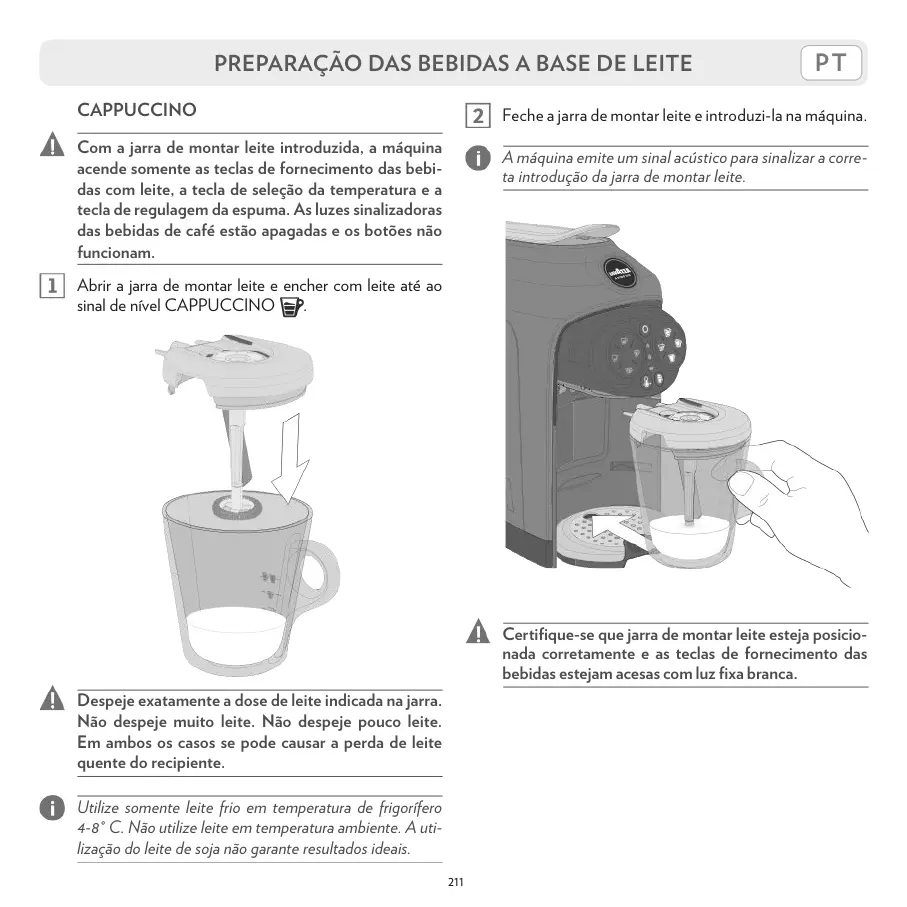 PREPARAÇÃO DAS BEBIDAS A BASE DE LEITE

PT

CAPPUCCINO

Com a jarra de montar leite introduzida, a máquina acende somente as teclas de fornecimento das bebidas com leite, a tecla de seleção da temperatura e a tecla de regulagem da espuma. As luzes sinalizadoras das bebidas de café estão apagadas e os botões não funcionam.

1 Abrir a jarra de montar leite e encher com leite até ao sinal de nível CAPPUCCINO.

Despeje exatamente a dose de leite indicada na jarra. Não despeje muito leite. Não despeje pouco leite. Em ambos os casos se pode causar a perda de leite quente do recipiente.

Utilize somente leite frio em temperatura de frigorífero 4-8° C. Não utilize leite em temperatura ambiente. A utilização do leite de soja não garante resultados ideais.

2 Feche a jarra de montar leite e introduzi-la na máquina.

A máquina emite um sinal acústico para sinalizar a correta introdução da jarra de montar leite.

LAVAZZA

Certifique-se que jarra de montar leite esteja posicionada corretamente e as teclas de fornecimento das bebidas estejam acesas com luz fixa branca.

211