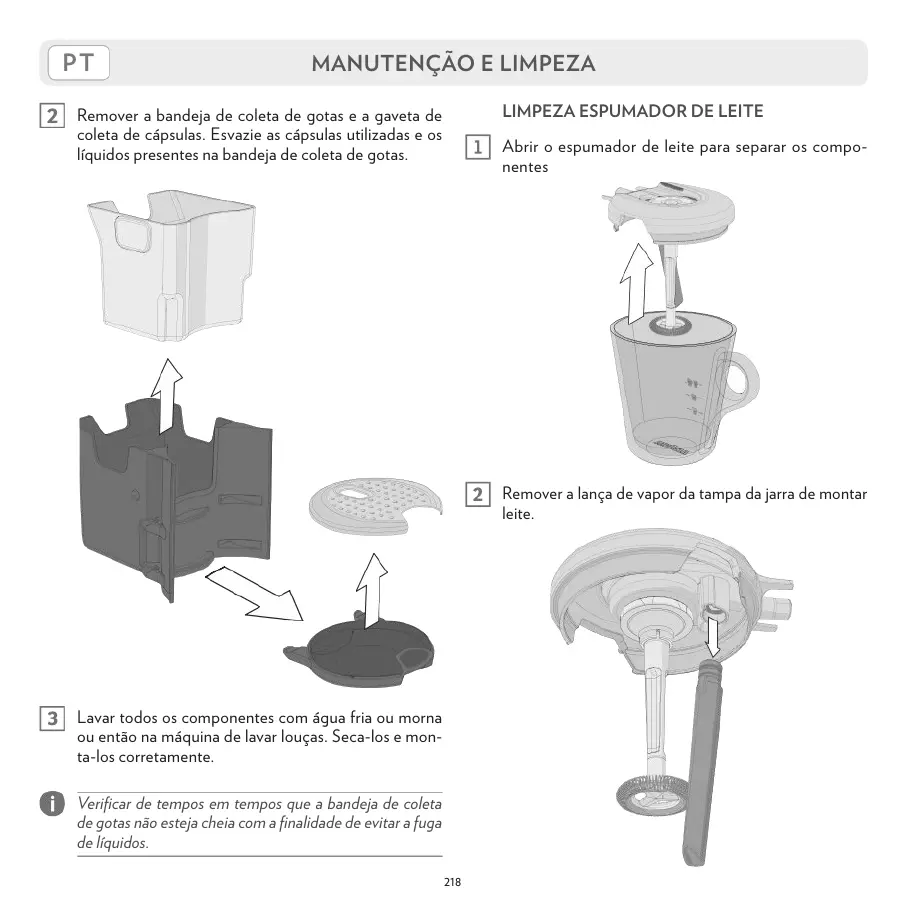 PT

MANUTENÇÃO E LIMPEZA

2 Remover a bandeja de coleta de gotas e a gaveta de coleta de cápsulas. Esvazie as cápsulas utilizadas e os líquidos presentes na bandeja de coleta de gotas.

3 Lavar todos os componentes com água fria ou morna ou então na máquina de lavar louças. Seca-los e monta-los corretamente.

Verificar de tempos em tempos que a bandeja de coleta de gotas não esteja cheia com a finalidade de evitar a fuga de líquidos.

LIMPEZA ESPUMADOR DE LEITE

1 Abrir o espumador de leite para separar os componentes

2 Remover a lança de vapor da tampa da jarra de montar leite.

218