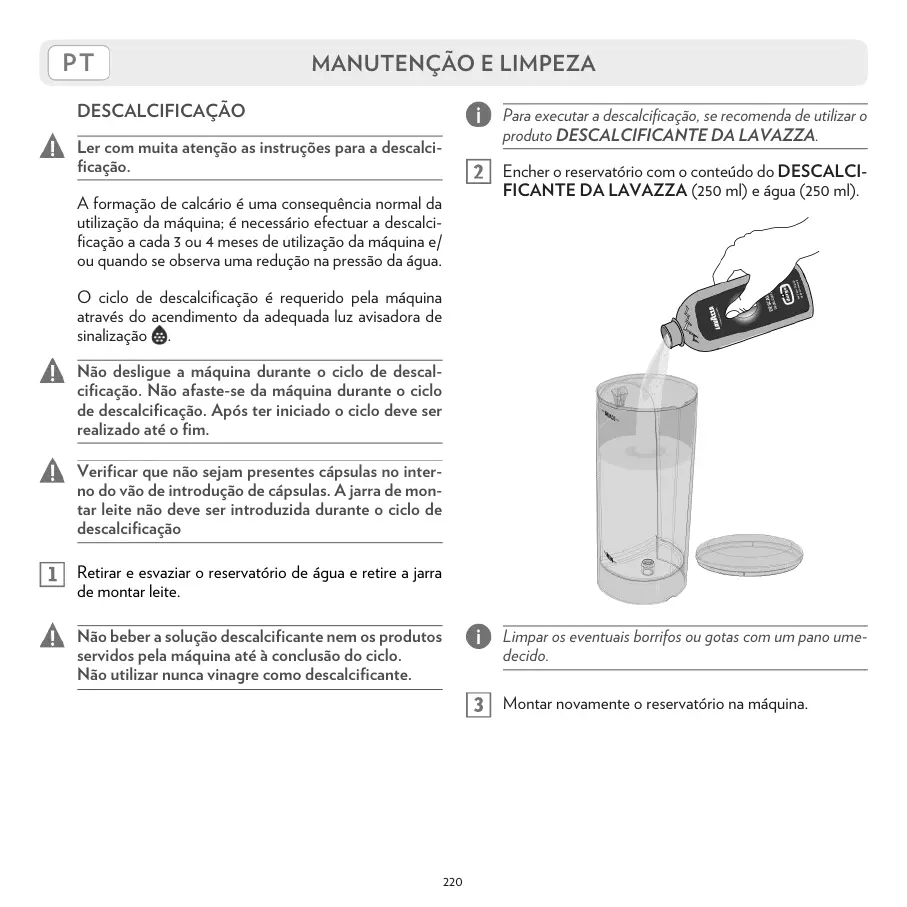 PT

MANUTENÇÃO E LIMPEZA

DESCALCIFICAÇÃO

Ler com muita atenção as instruções para a descalcificação.

A formação de calcário é uma consequência normal da utilização da máquina; é necessário efectuar a descalcificação a cada 3 ou 4 meses de utilização da máquina e/ou quando se observa uma redução na pressão da água.

O ciclo de descalcificação é requerido pela máquina através do acendimento da adequada luz avisadora de sinalização.

Não desligue a máquina durante o ciclo de descalcificação. Não afaste-se da máquina durante o ciclo de descalcificação. Após ter iniciado o ciclo deve ser realizado até o fim.

Verificar que não sejam presentes cápsulas no interno do vão de introdução de cápsulas. A jarra de montar leite não deve ser introduzida durante o ciclo de descalcificação

1 Retirar e esvaziar o reservatório de água e retire a jarra de montar leite.

Não beber a solução descalcificante nem os produtos servidos pela máquina até à conclusão do ciclo.
Não utilizar nunca vinagre como descalcificante.

Para executar a descalcificação, se recomenda de utilizar o produto DESCALCIFICANTE DA LAVAZZA.

2 Encher o reservatório com o conteúdo do DESCALCIFICANTE DA LAVAZZA (250 ml) e água (250 ml).

LAVAZZA

MAX

Limpar os eventuais borrifos ou gotas com um pano umedecido.

3 Montar novamente o reservatório na máquina.

220