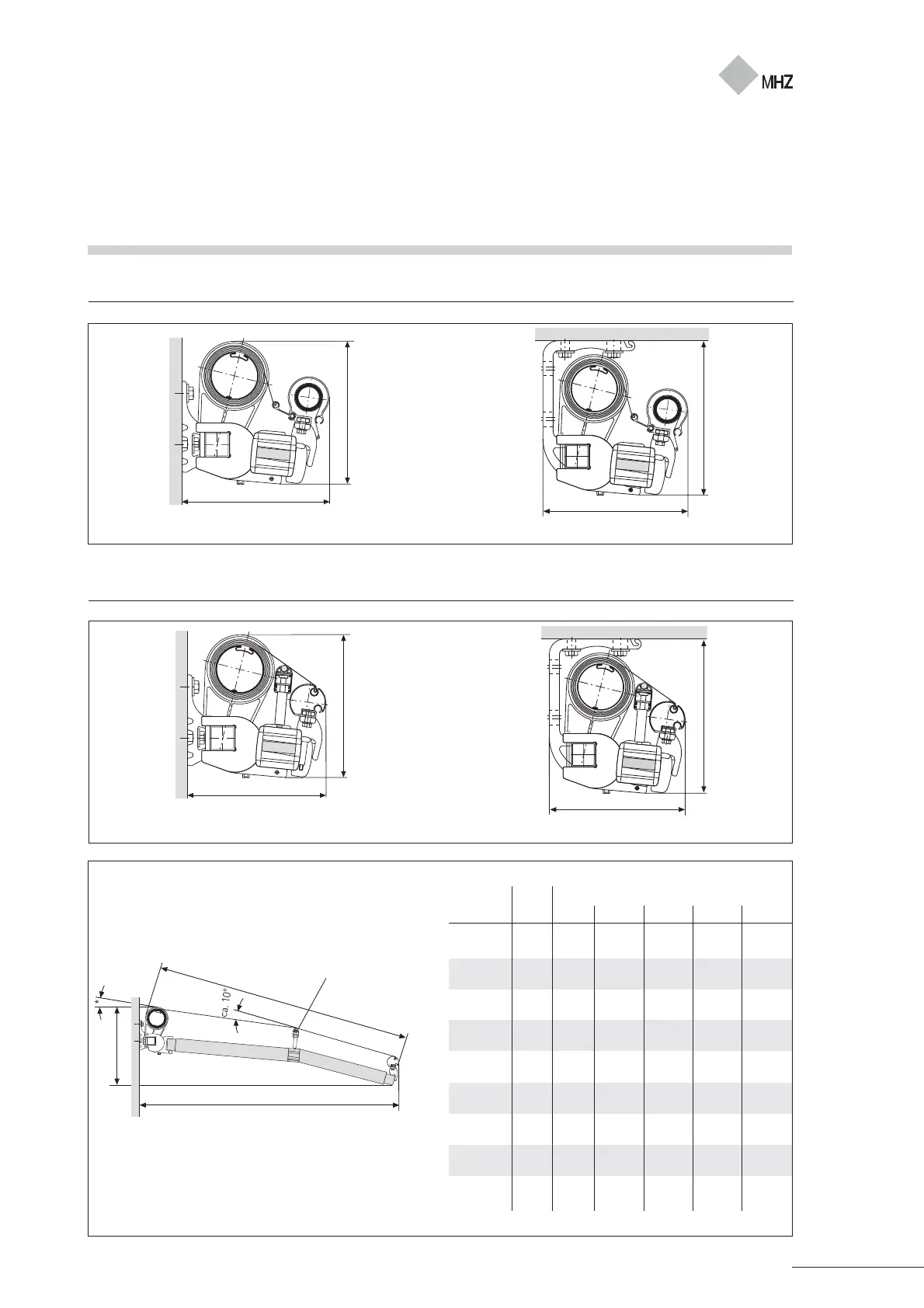 MHZ

ca. 10°

*