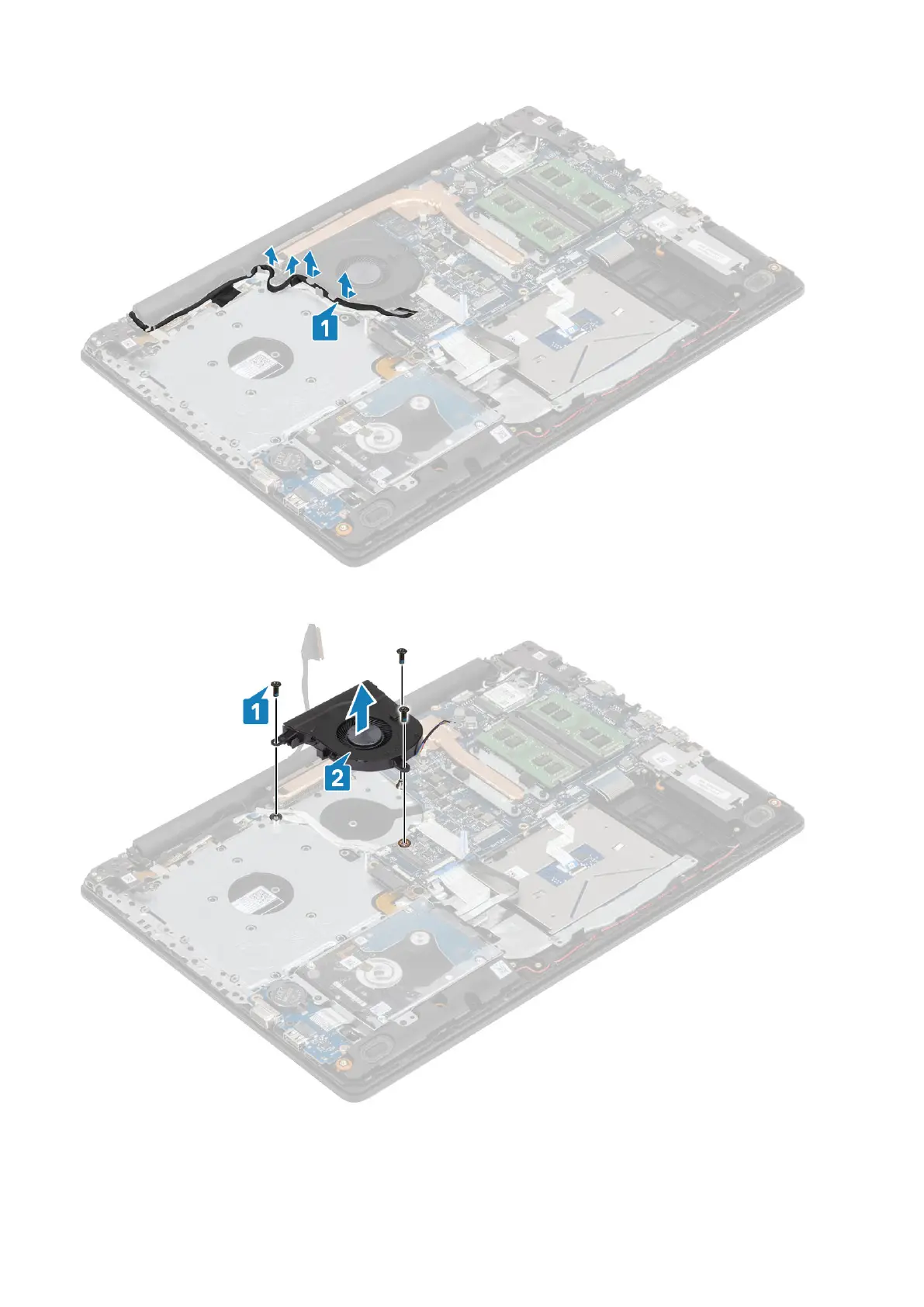 1

1

2